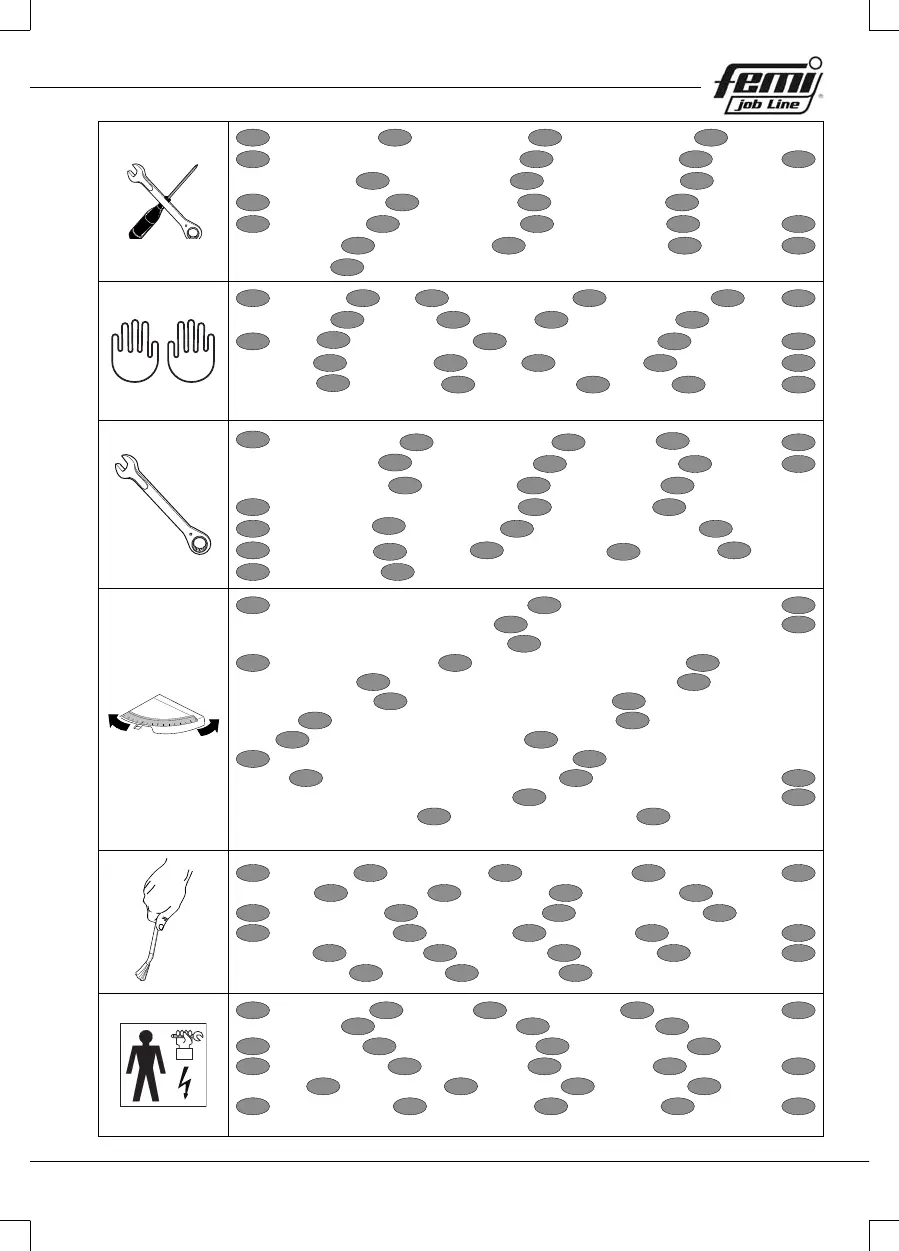 femi
job Line