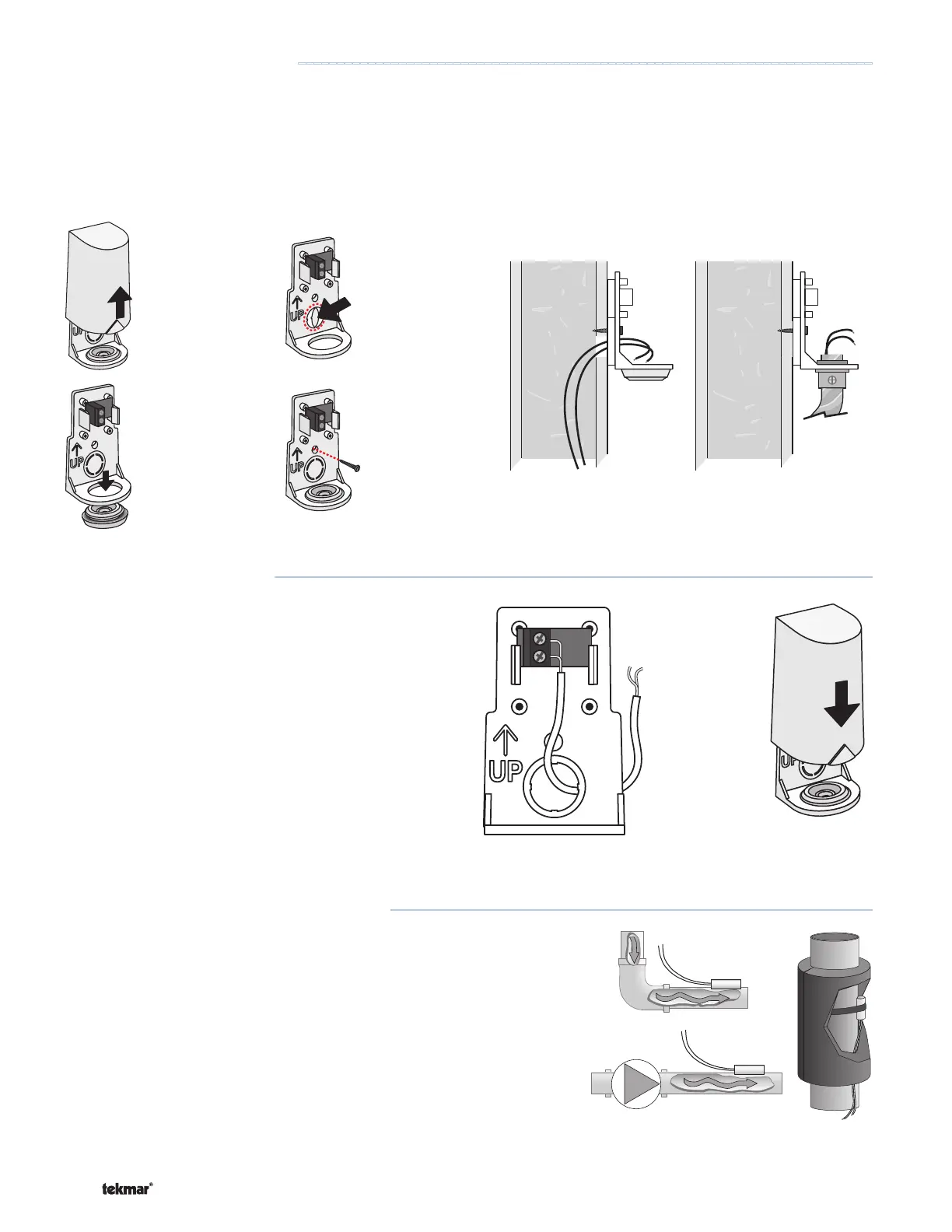 UP

UP

UP

UP

UP

UP

tekmar®