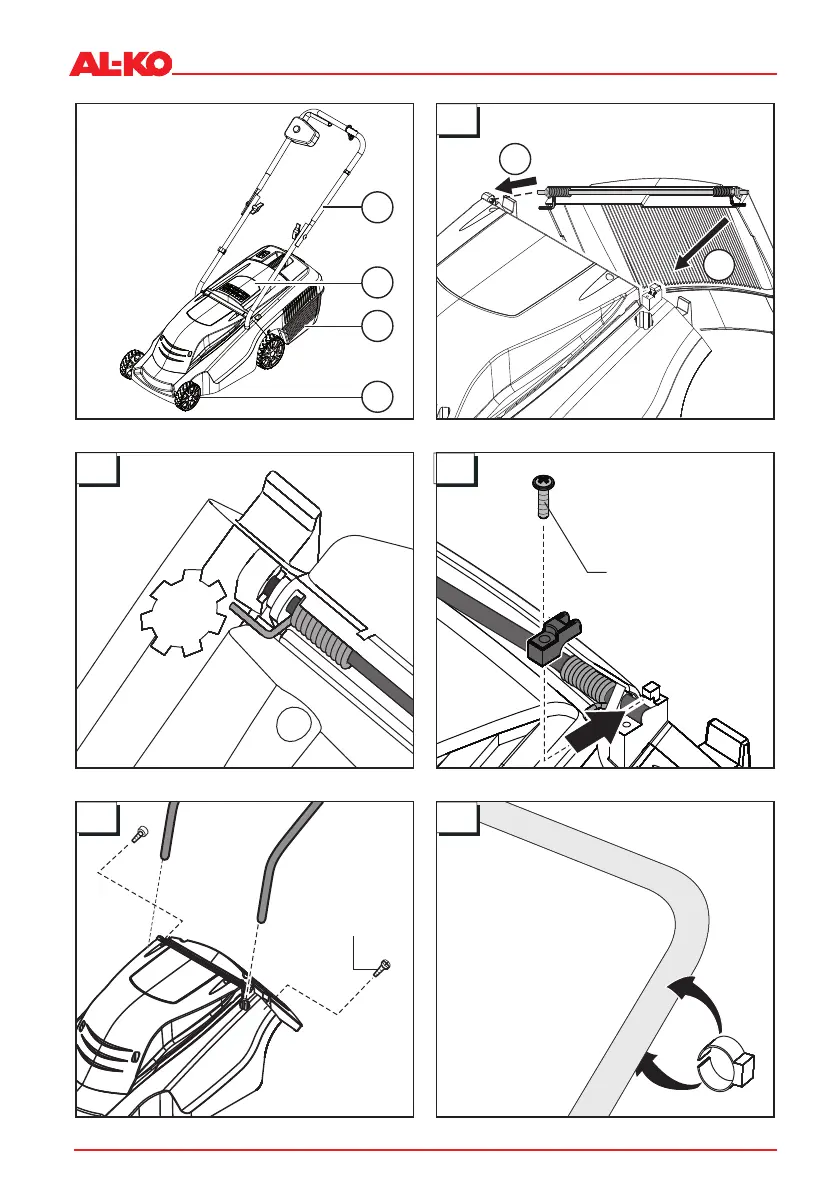 AL-KO