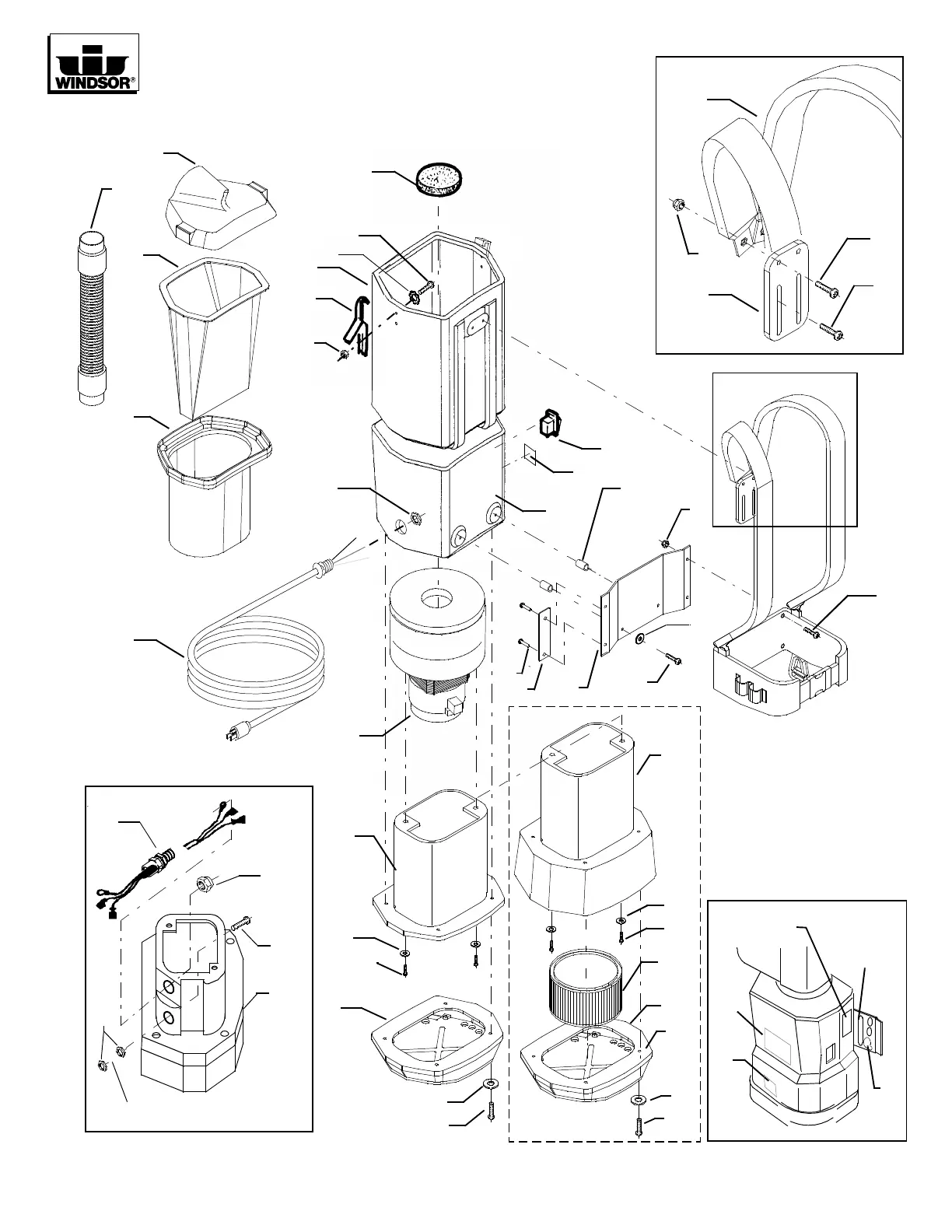 WINDSOR®