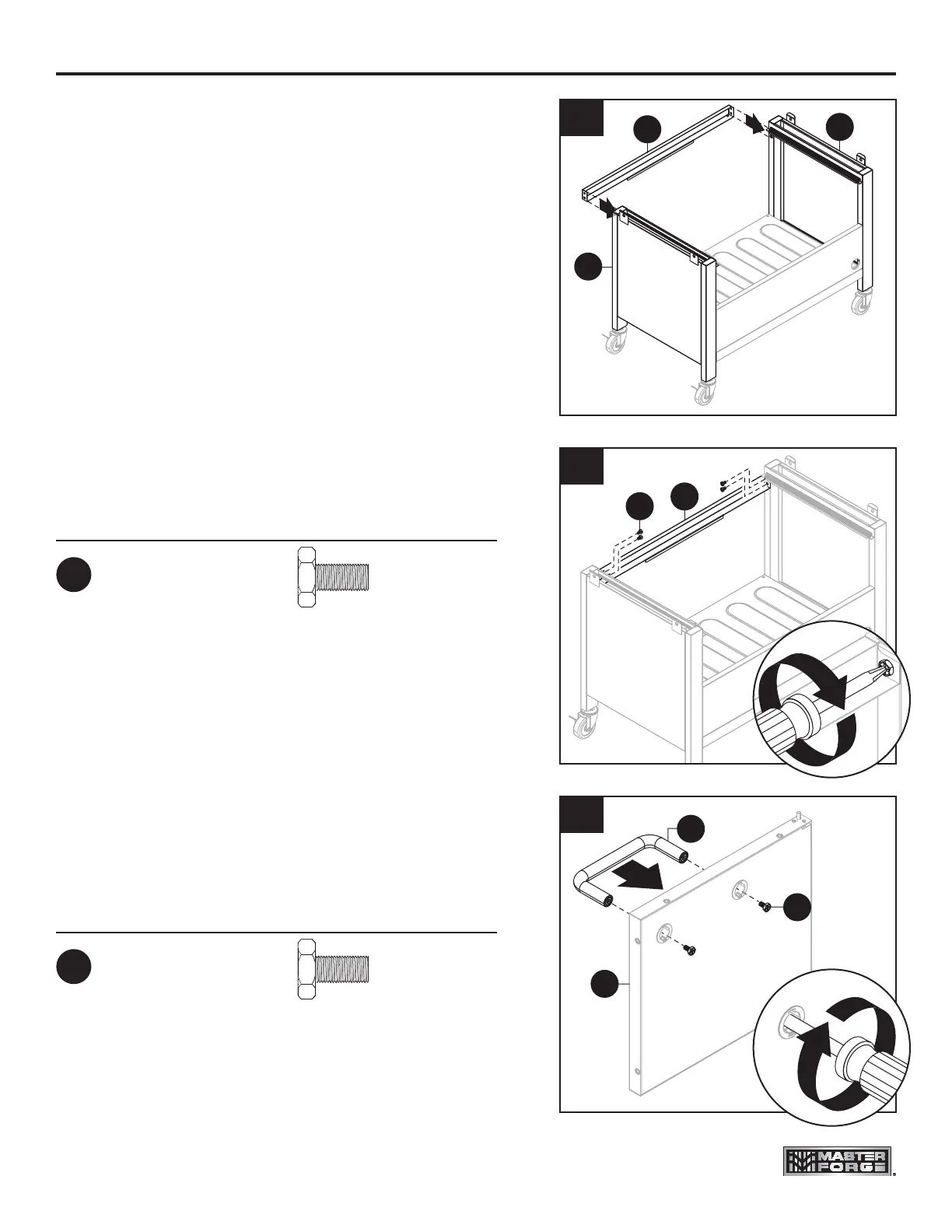 MASTER FORGE®