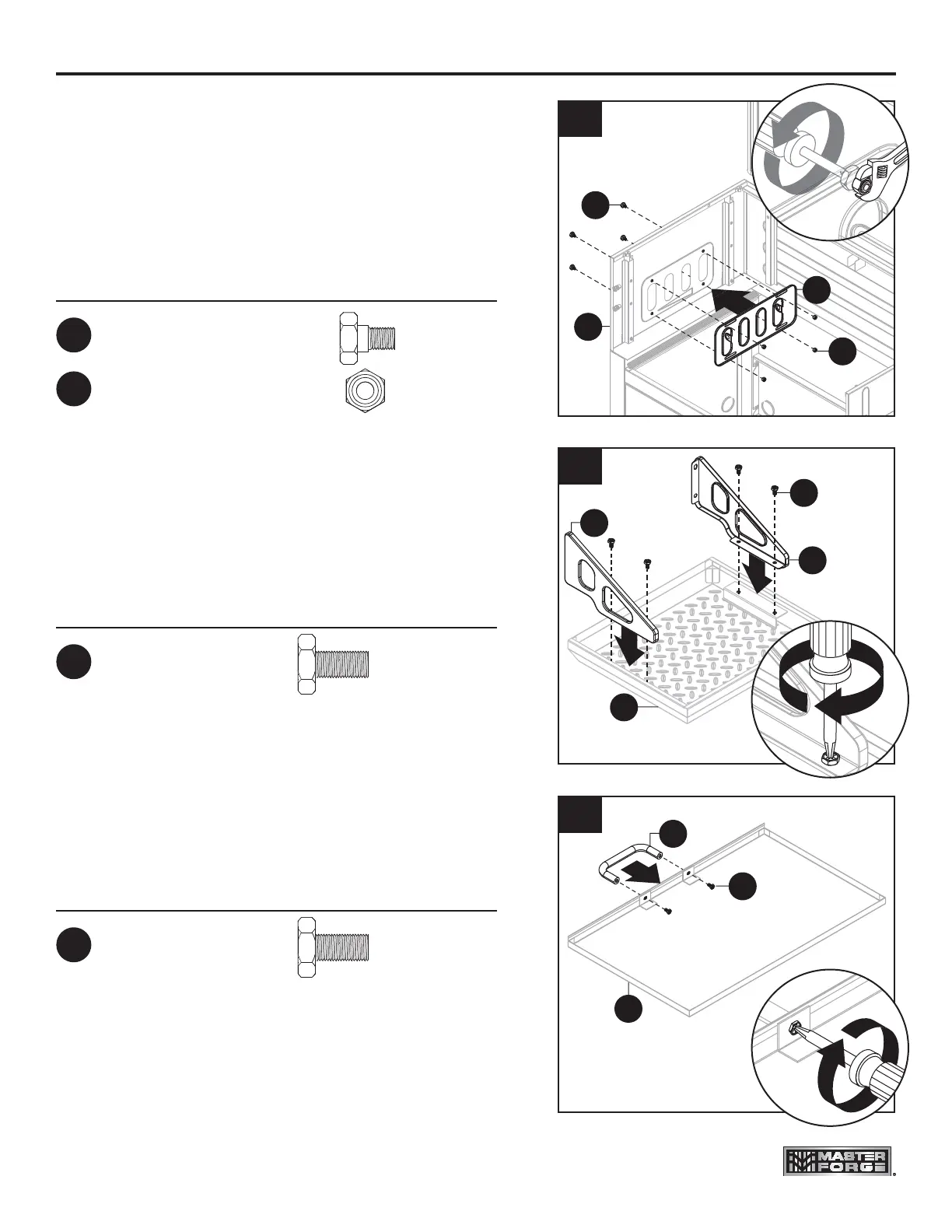 MASTER FORGE®