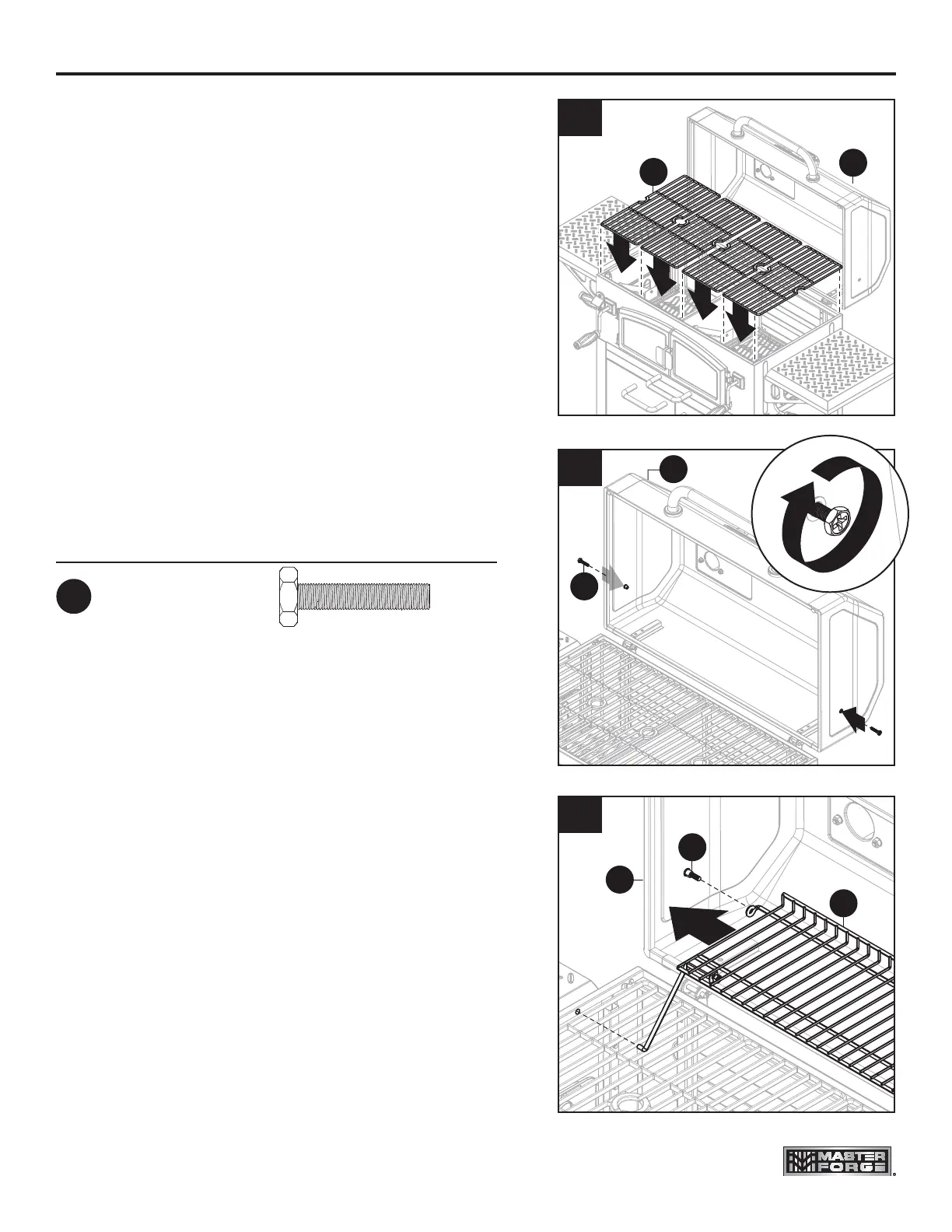 MASTER FORGE