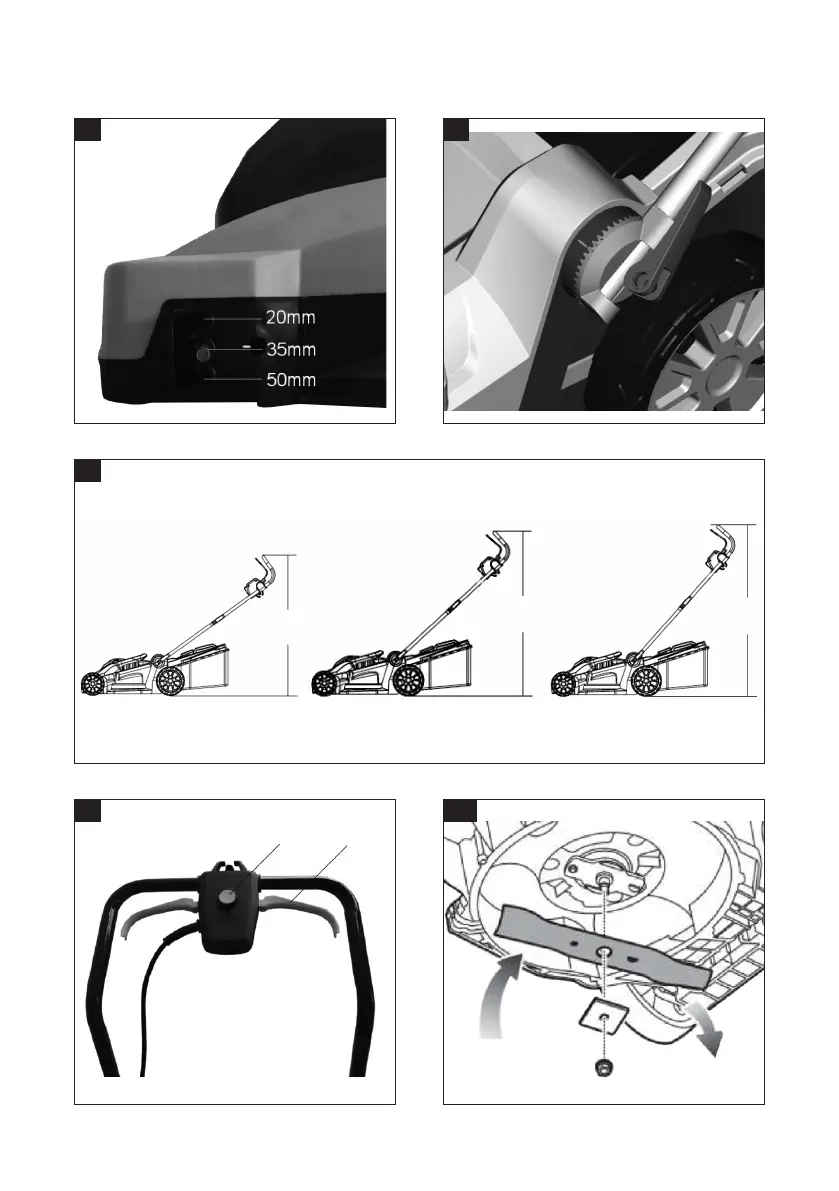 20mm
35mm
50mm