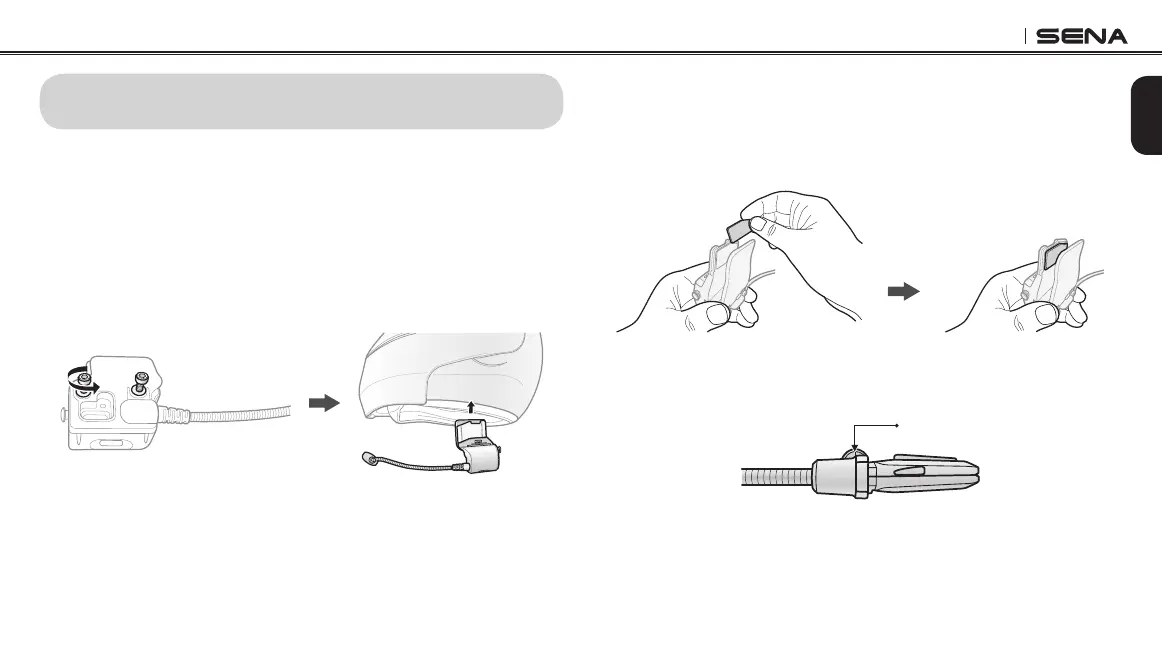 SENA