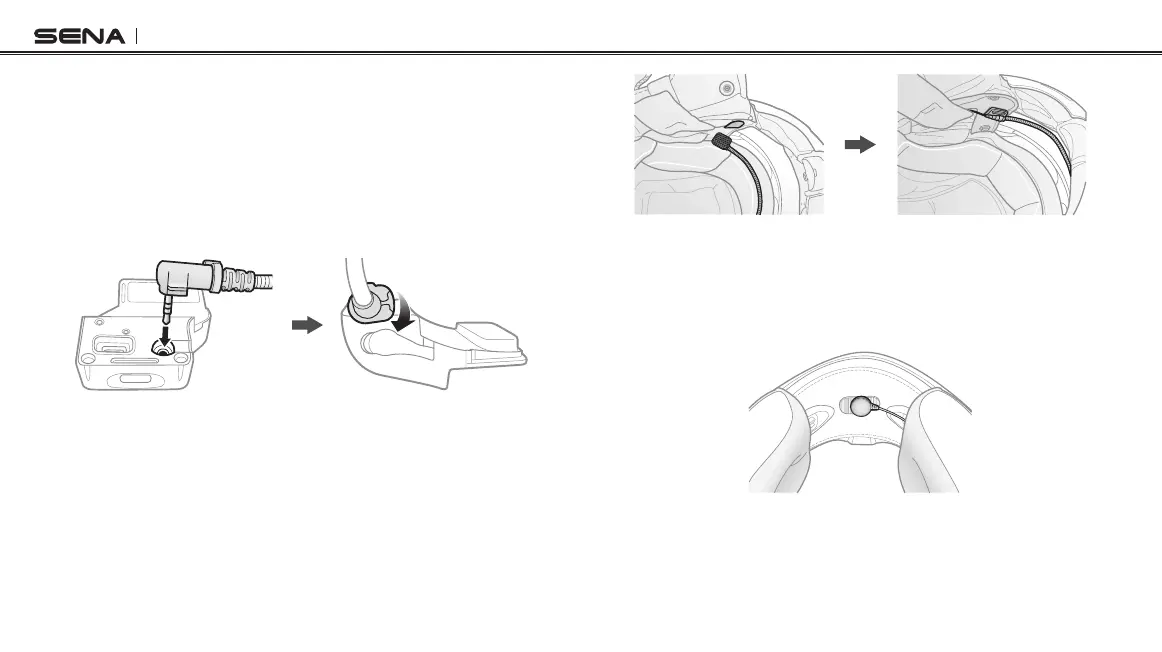 SENA