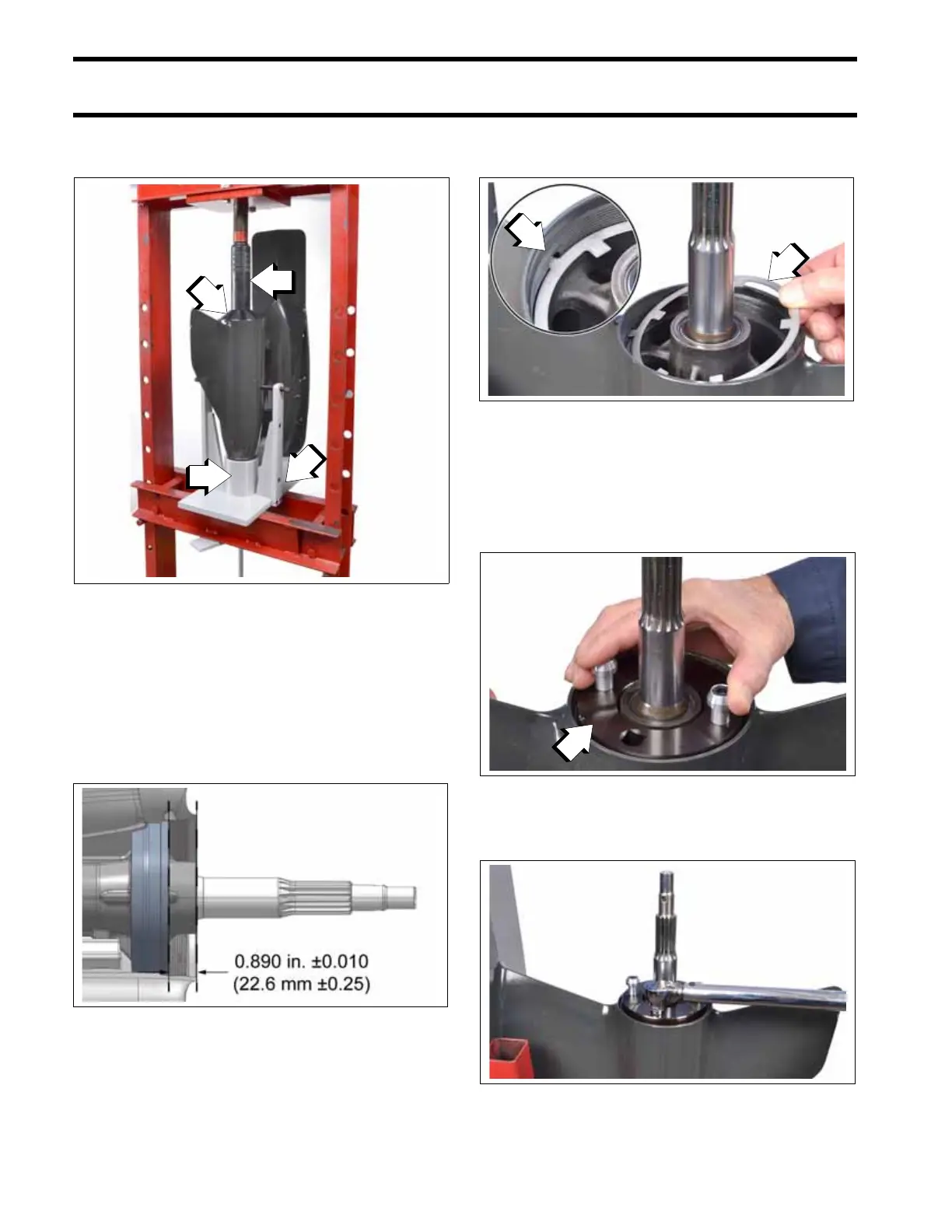 0.890 in. ±0.010
(22.6 mm ±0.25)