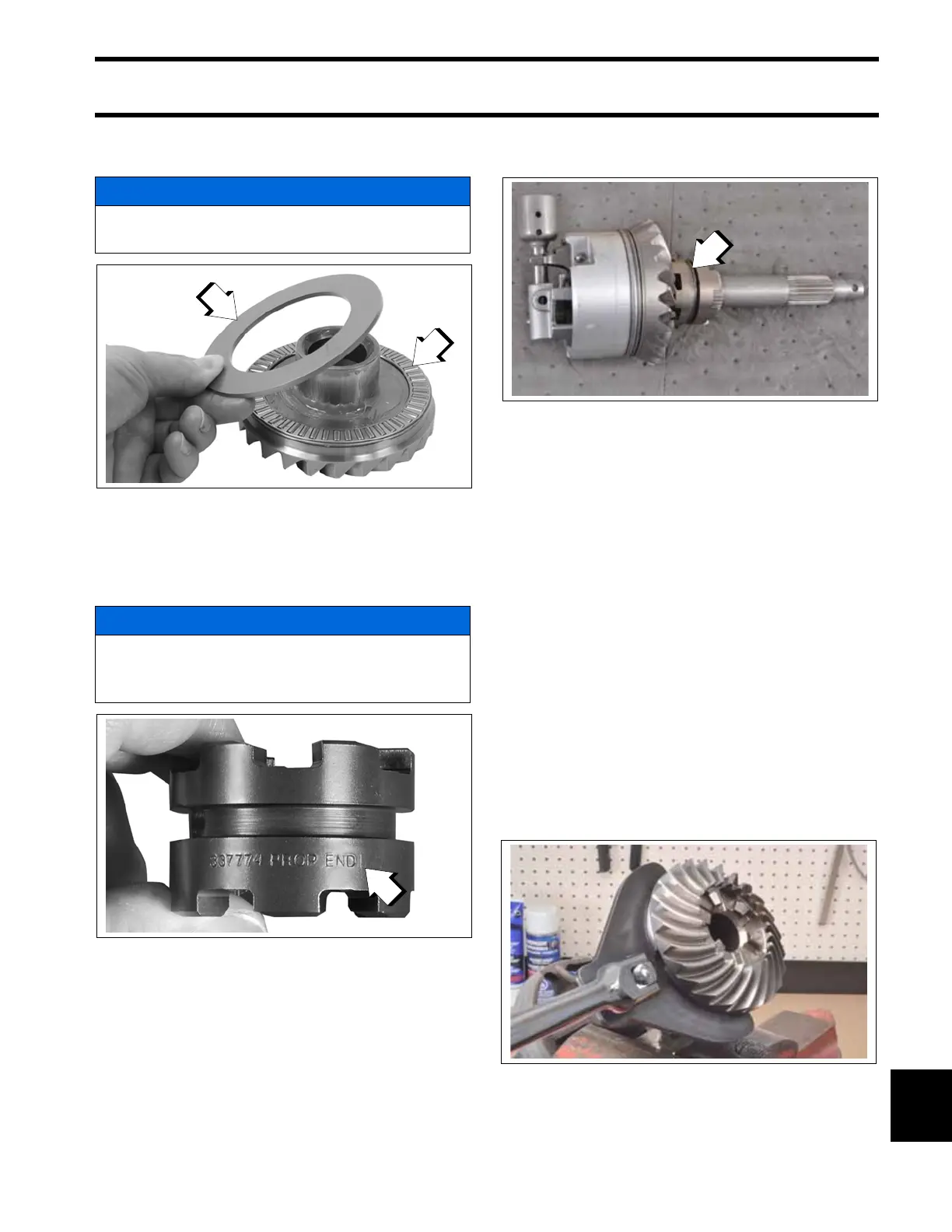 337774 PROP END