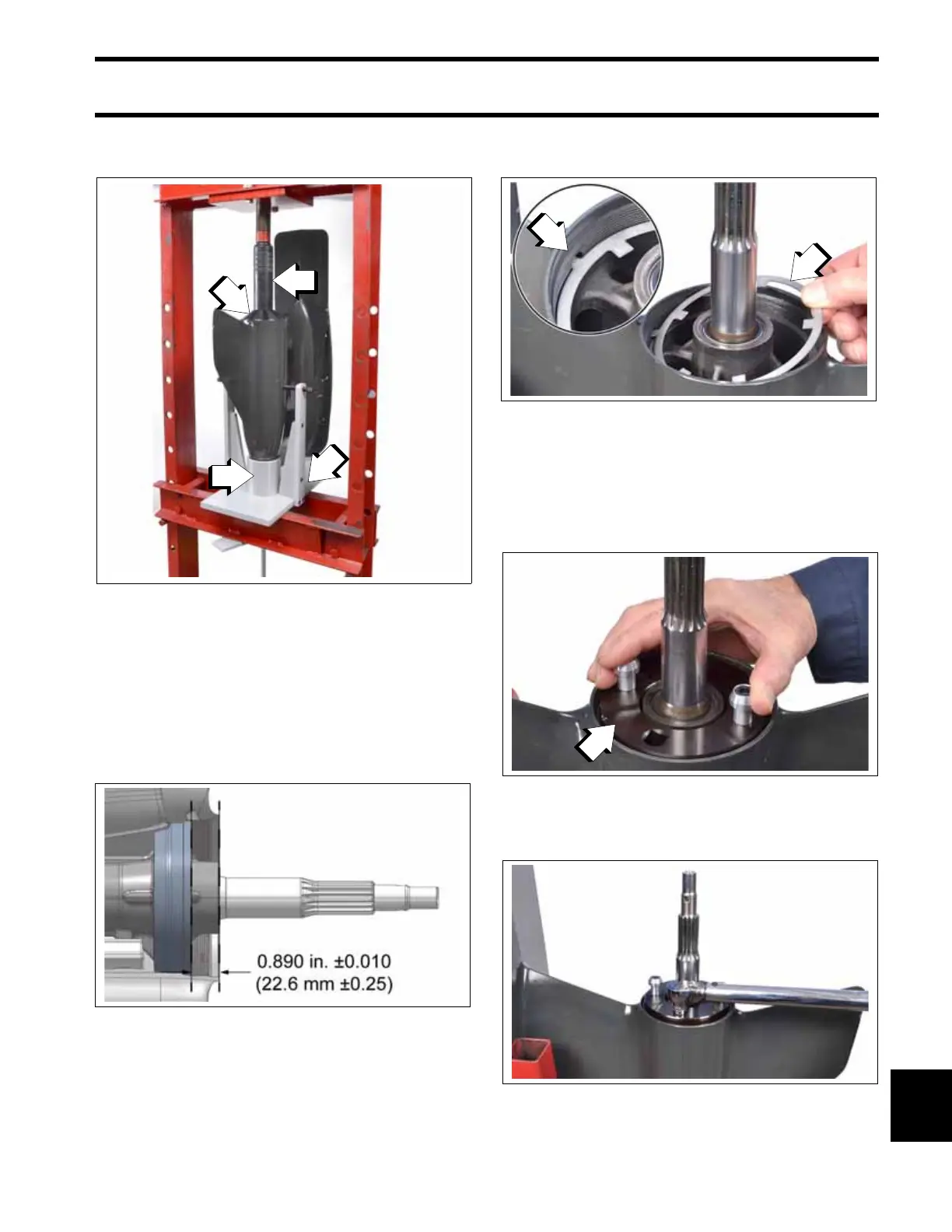 0.890 in. ±0.010
(22.6 mm ±0.25)