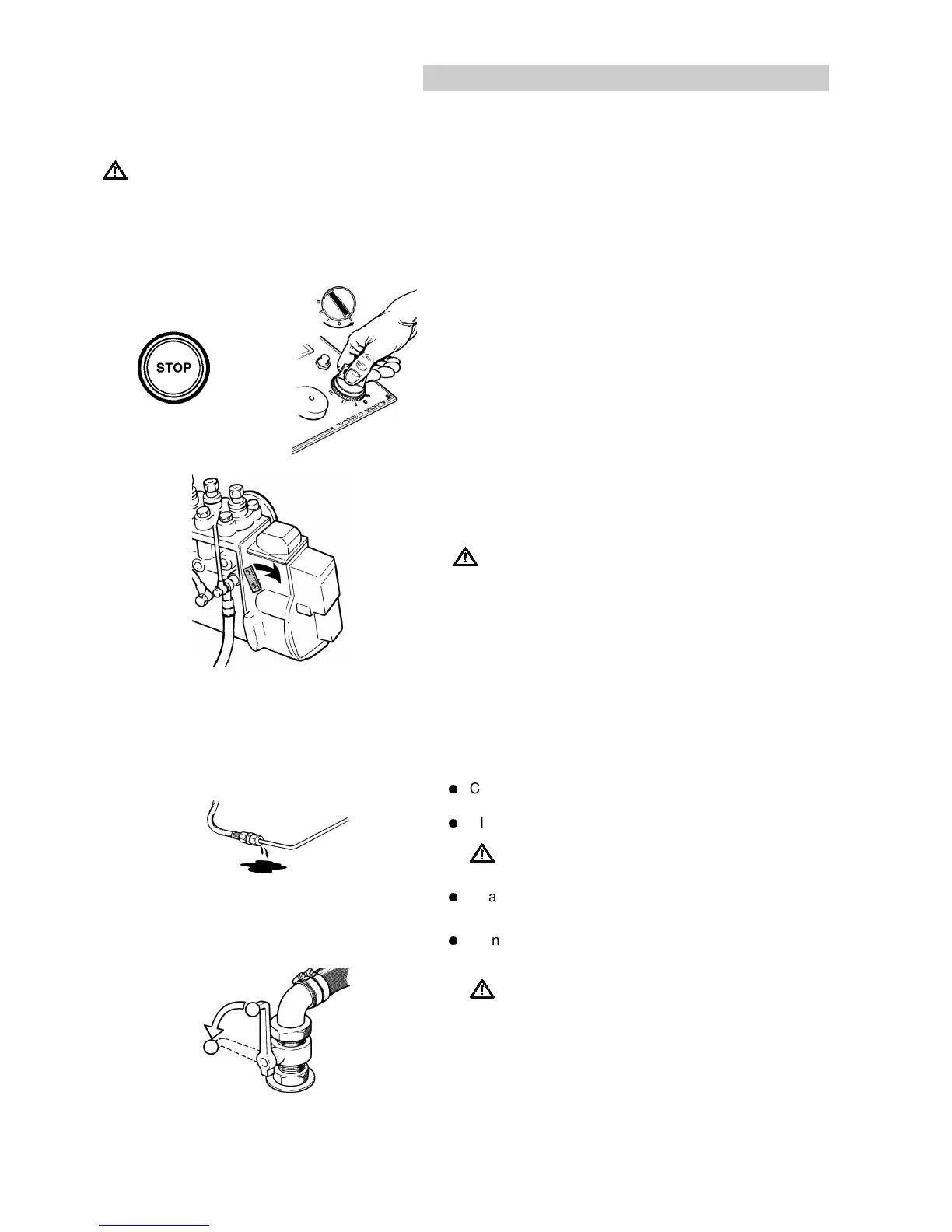 STOP

C

l

a

n