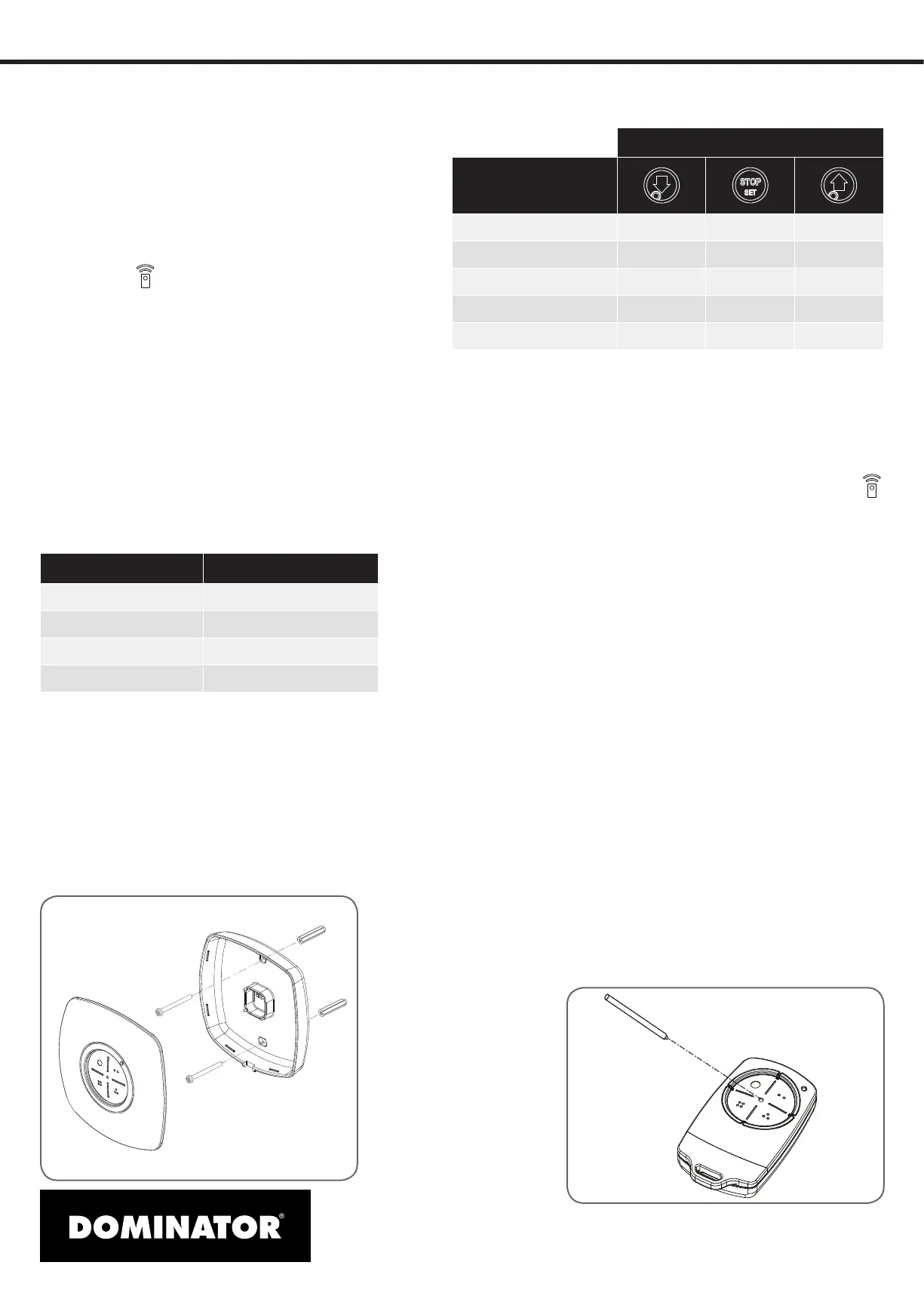 STOP
SET

DOMINATOR®