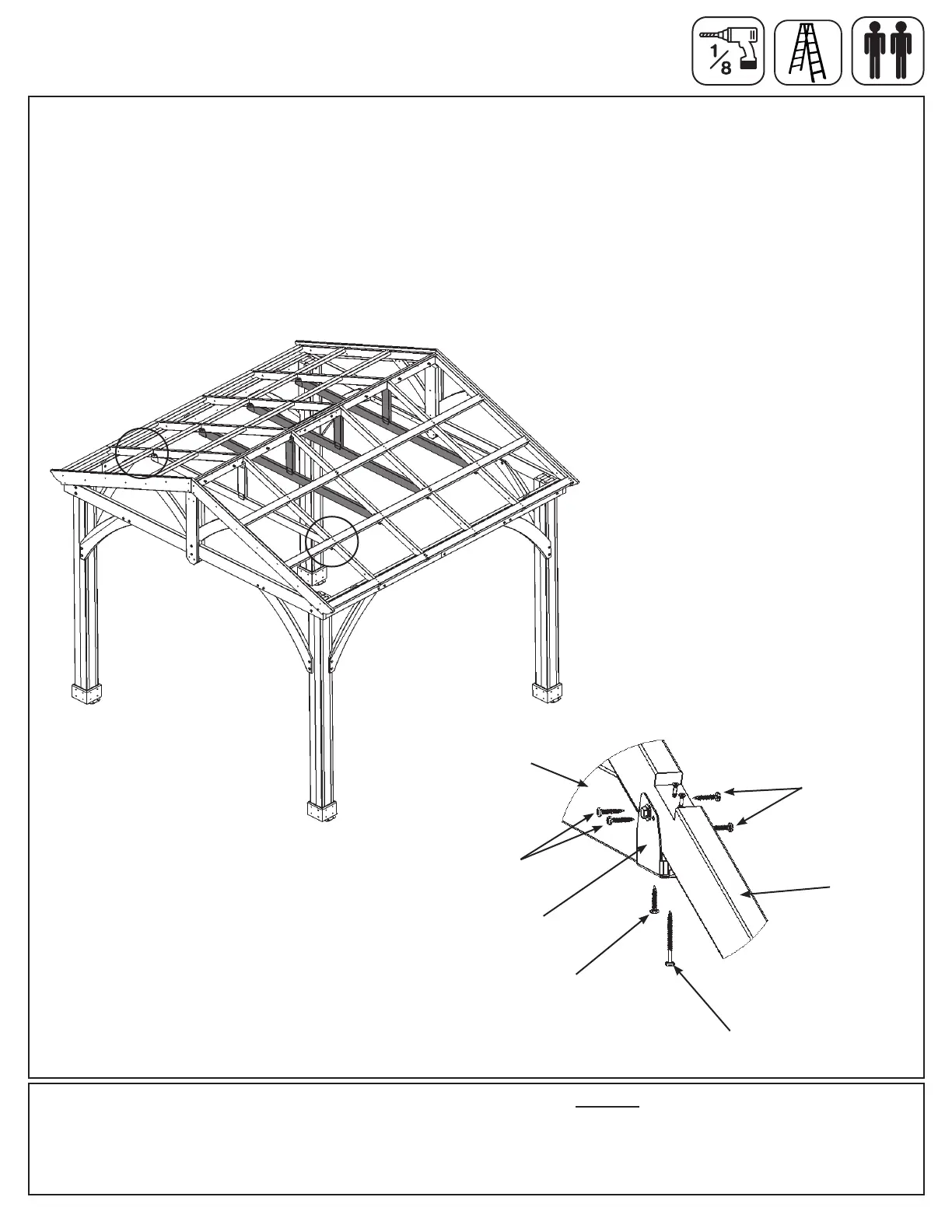 $\frac{1}{8}$