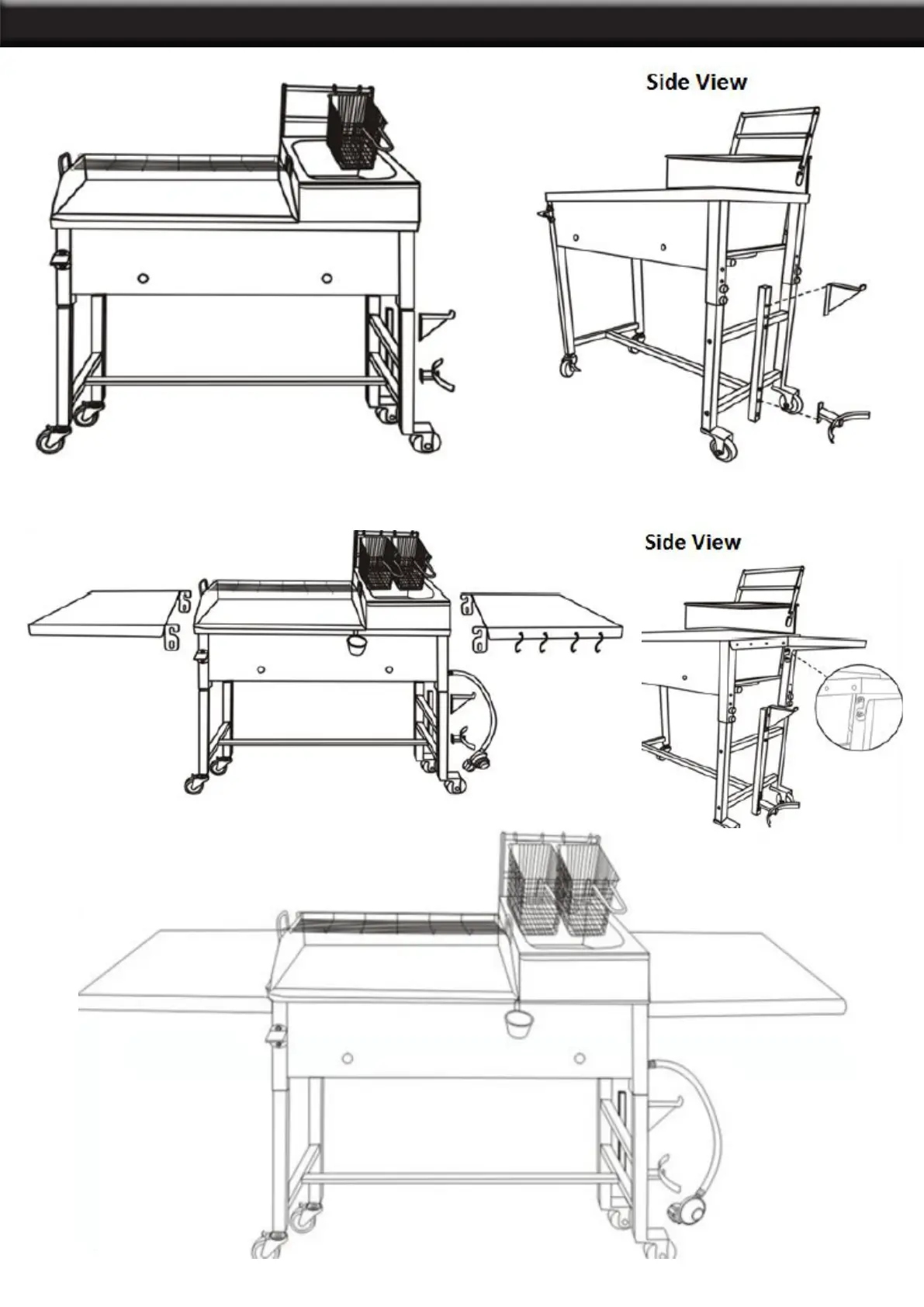 Side View

Side View