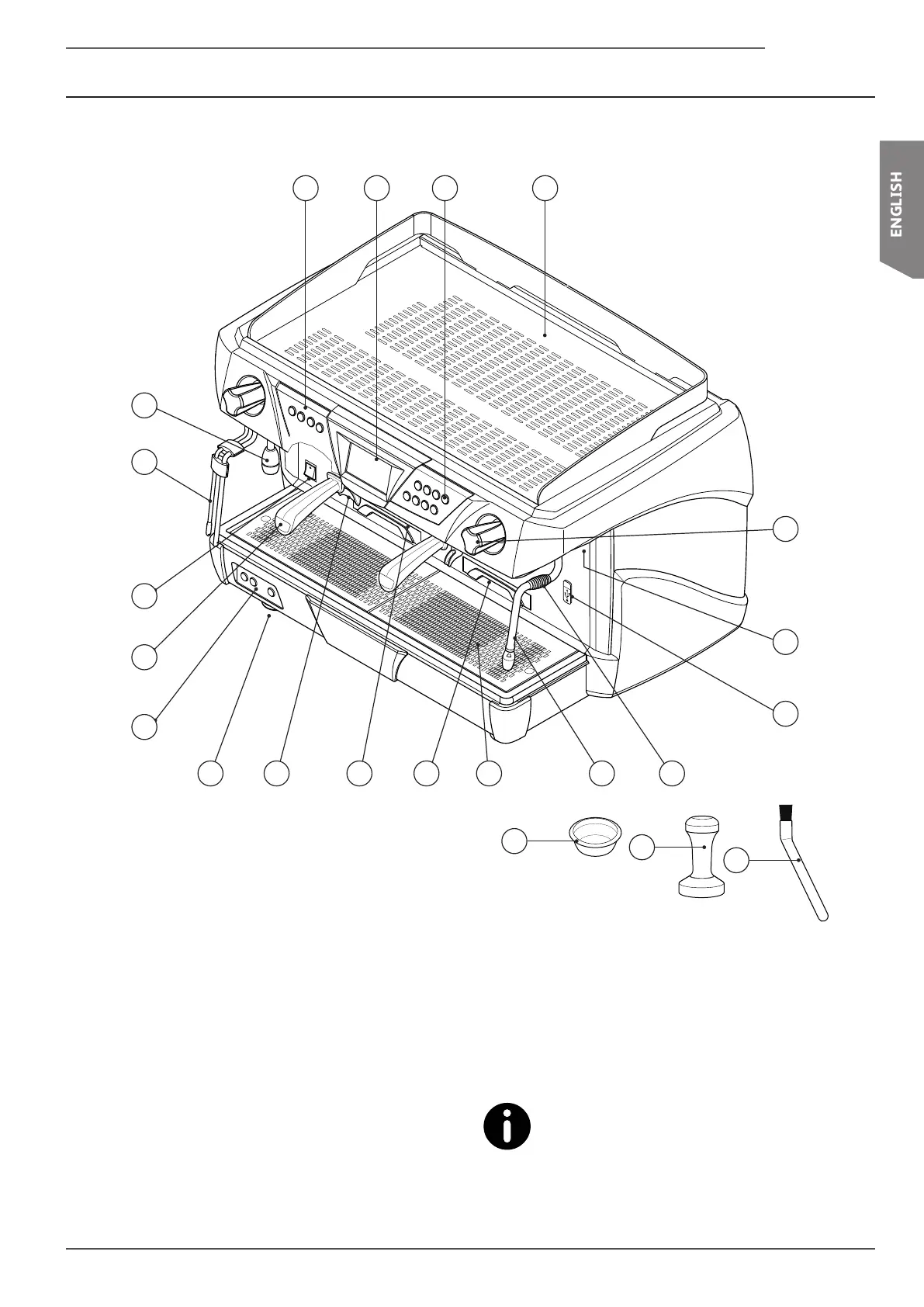 ENGLISH