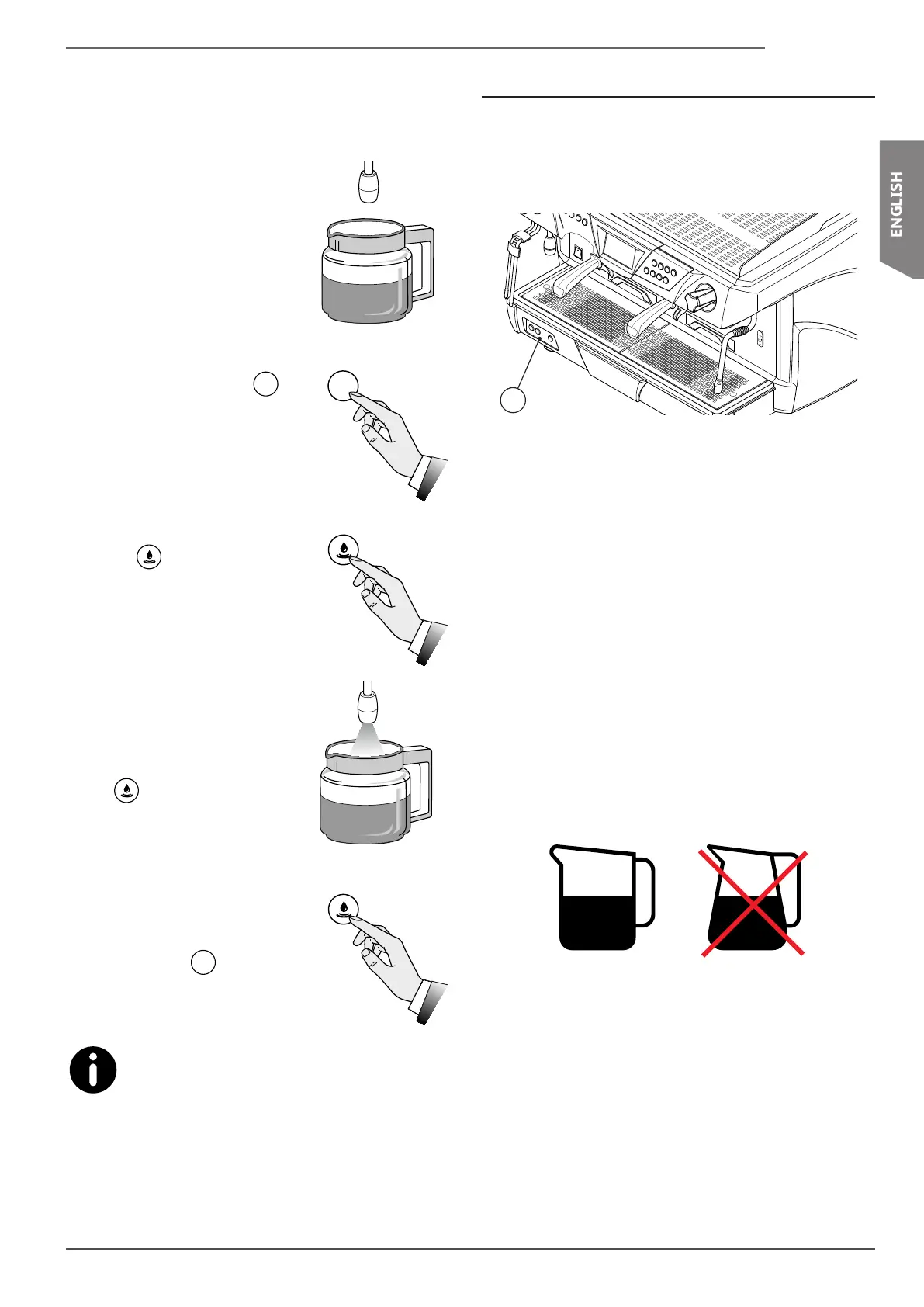 ENGLISH