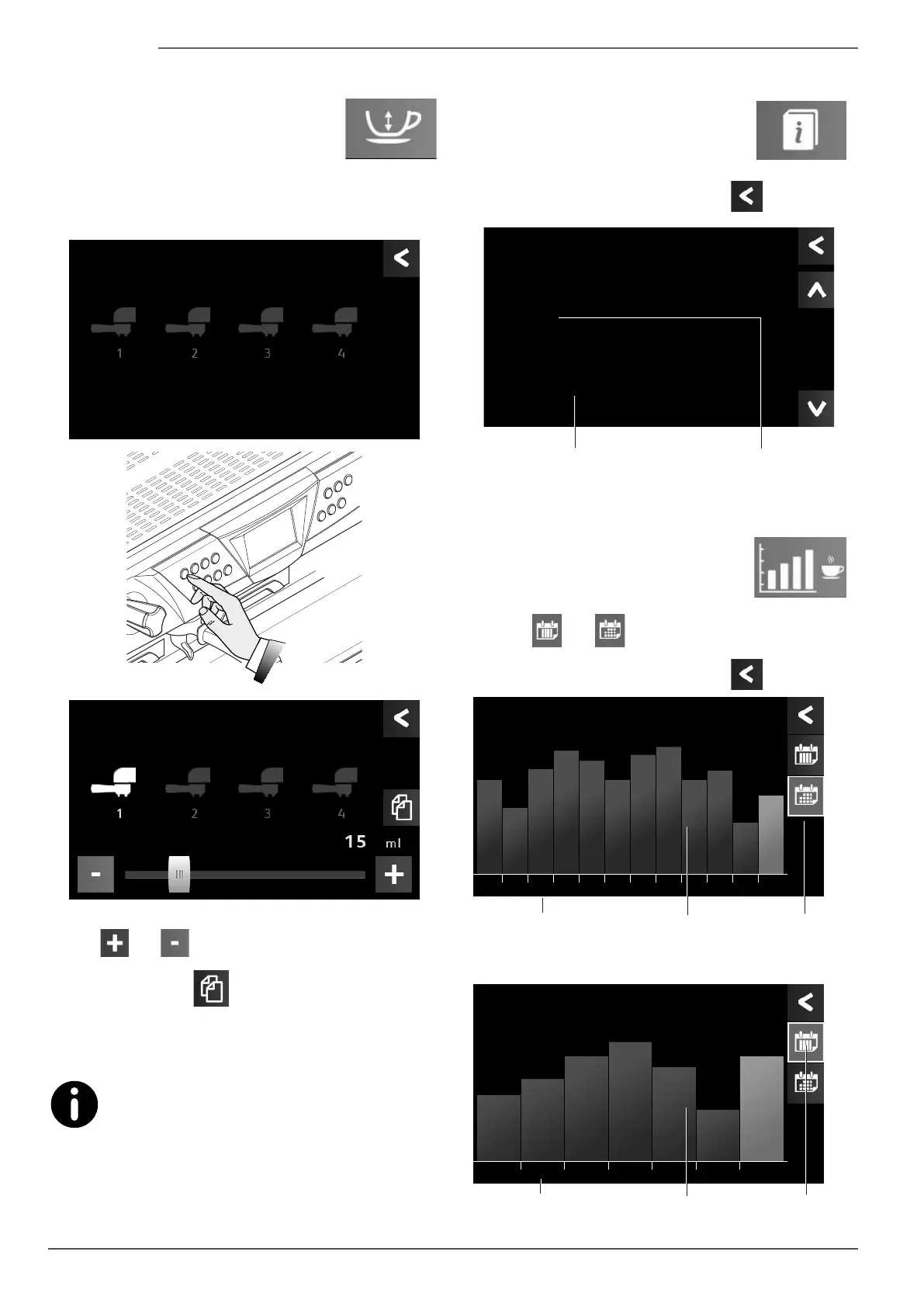 1 2 3 4

1 2 3 4

15 ml

-

+