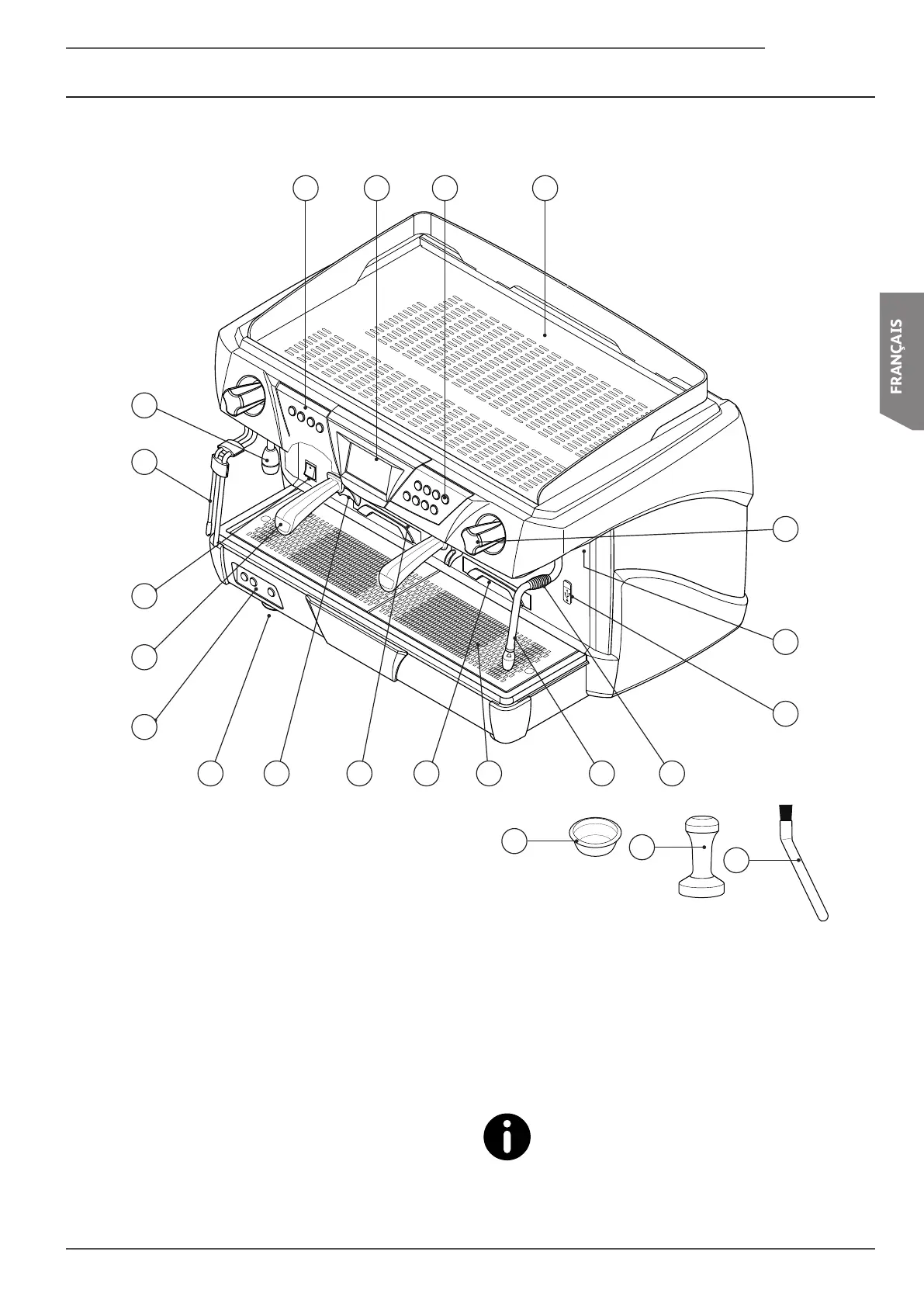 FRANÇAIS