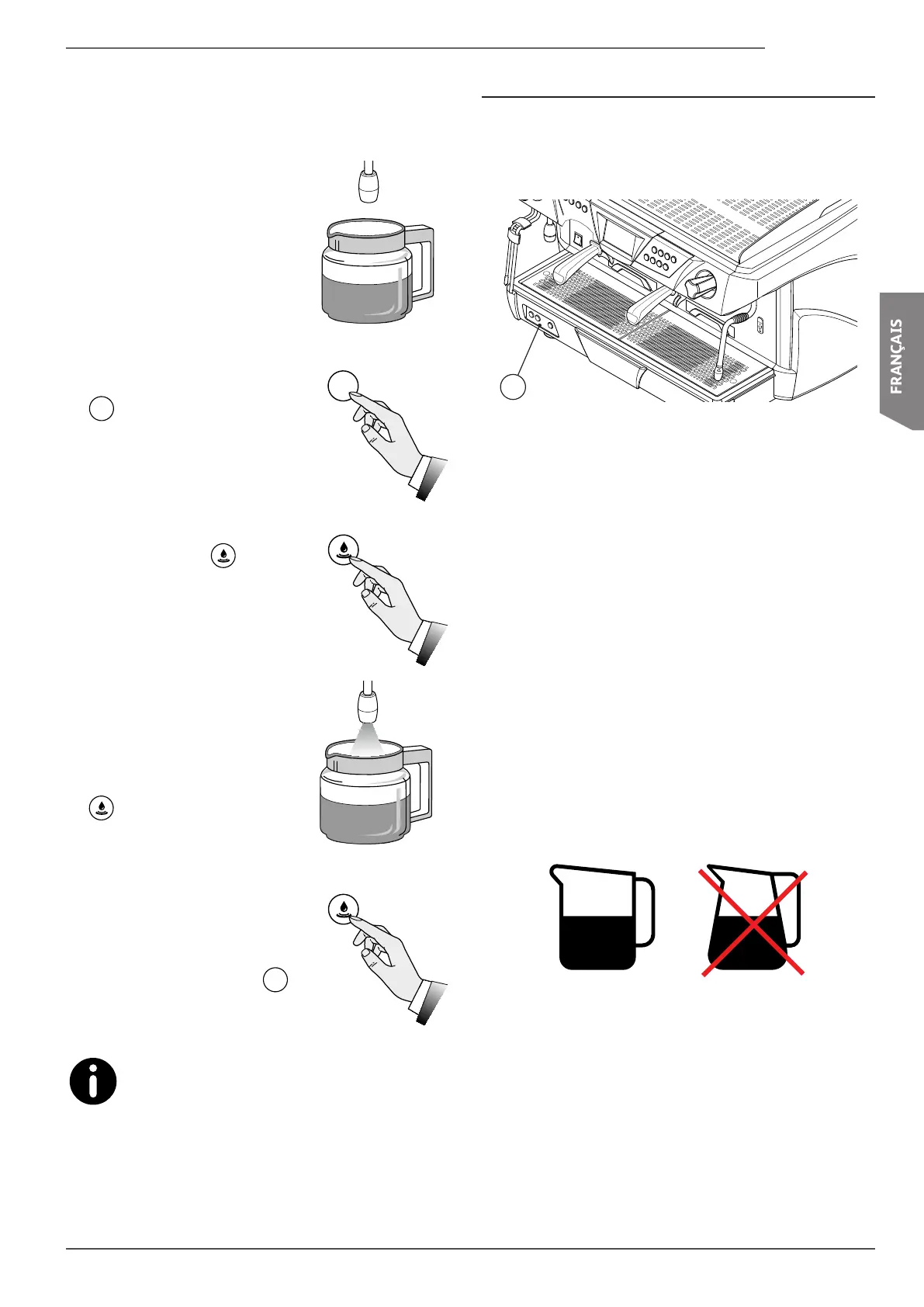 FRANÇAIS