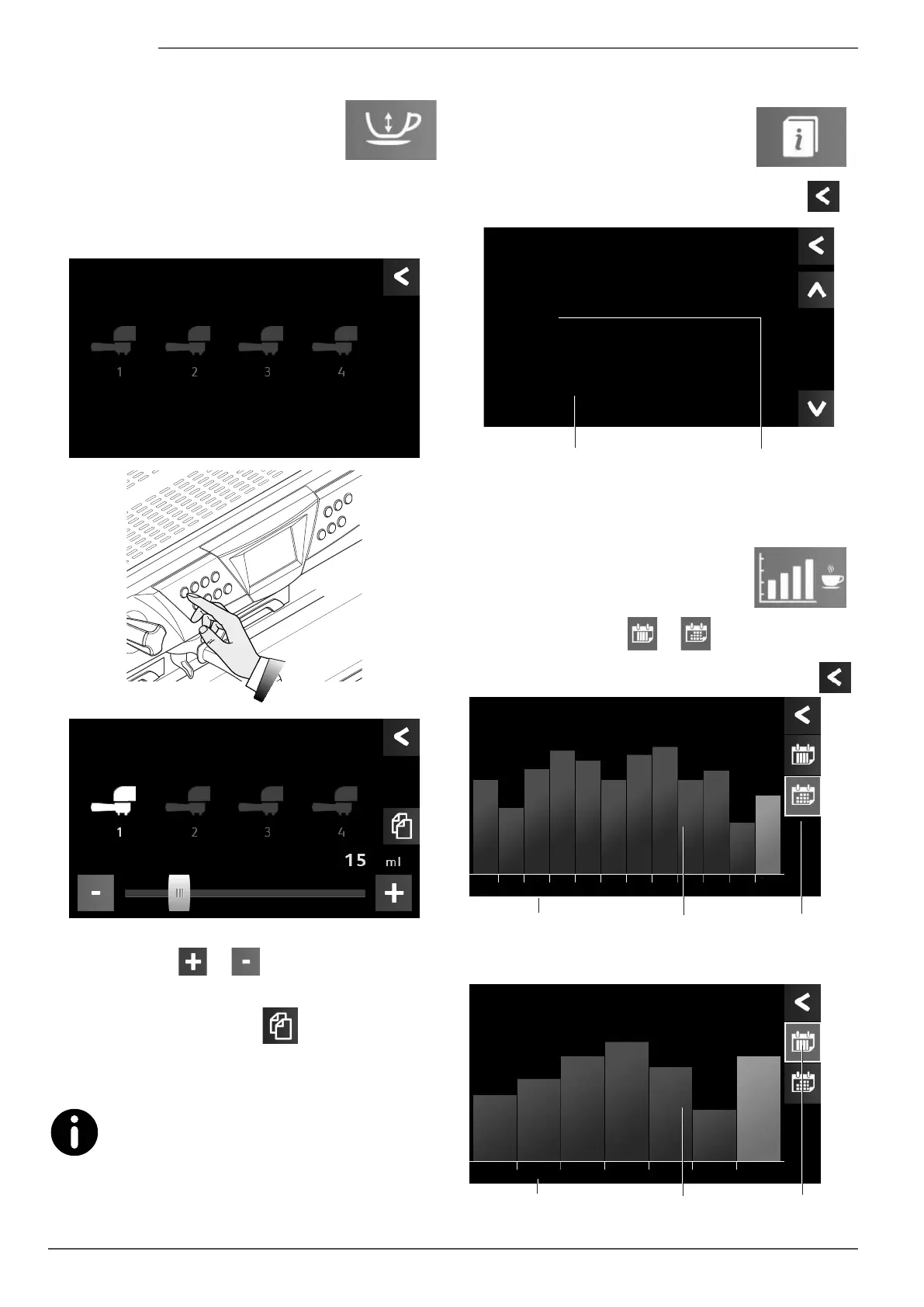 1 2 3 4

1 2 3 4

15 ml

-

+