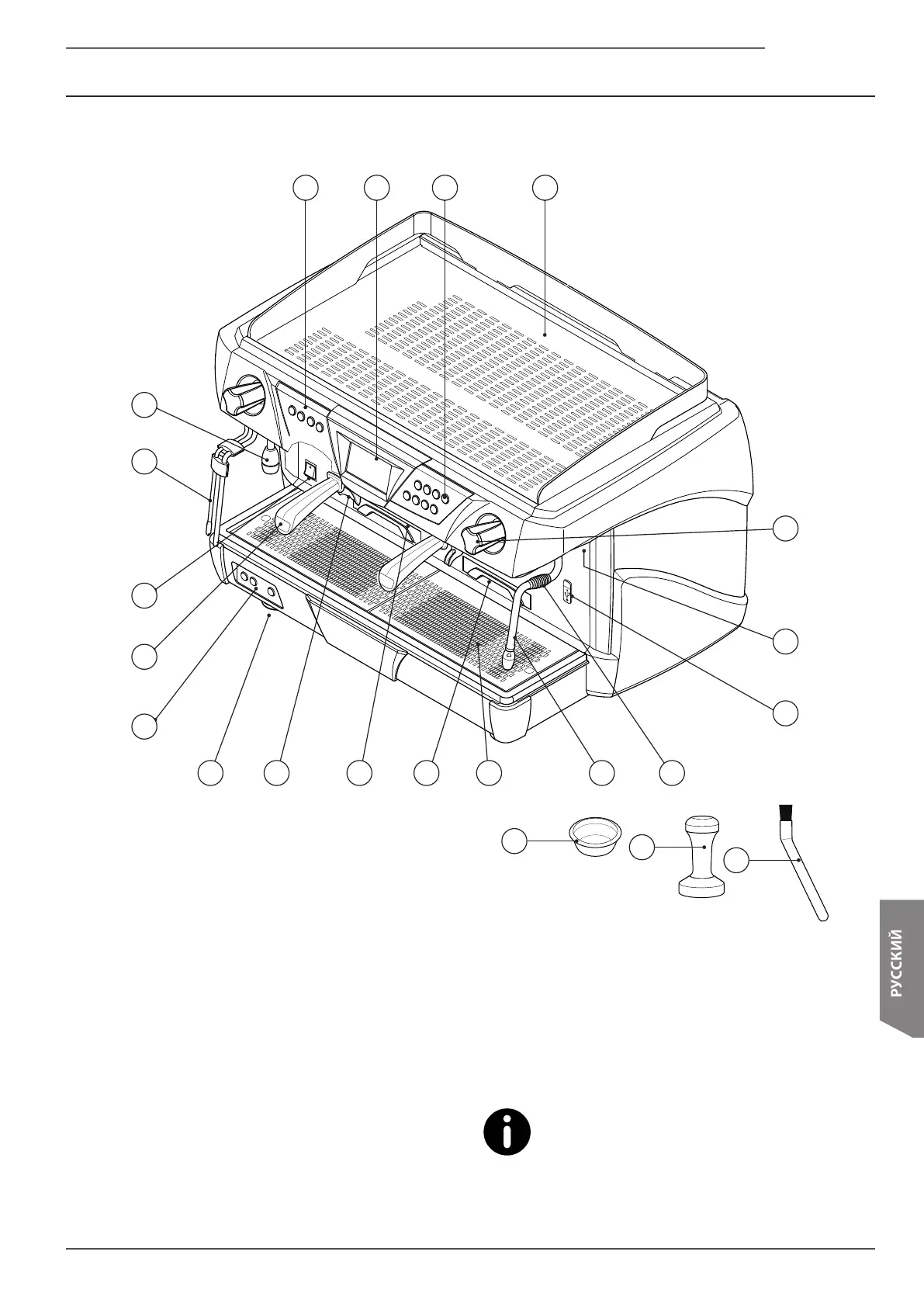 РУССКИЙ