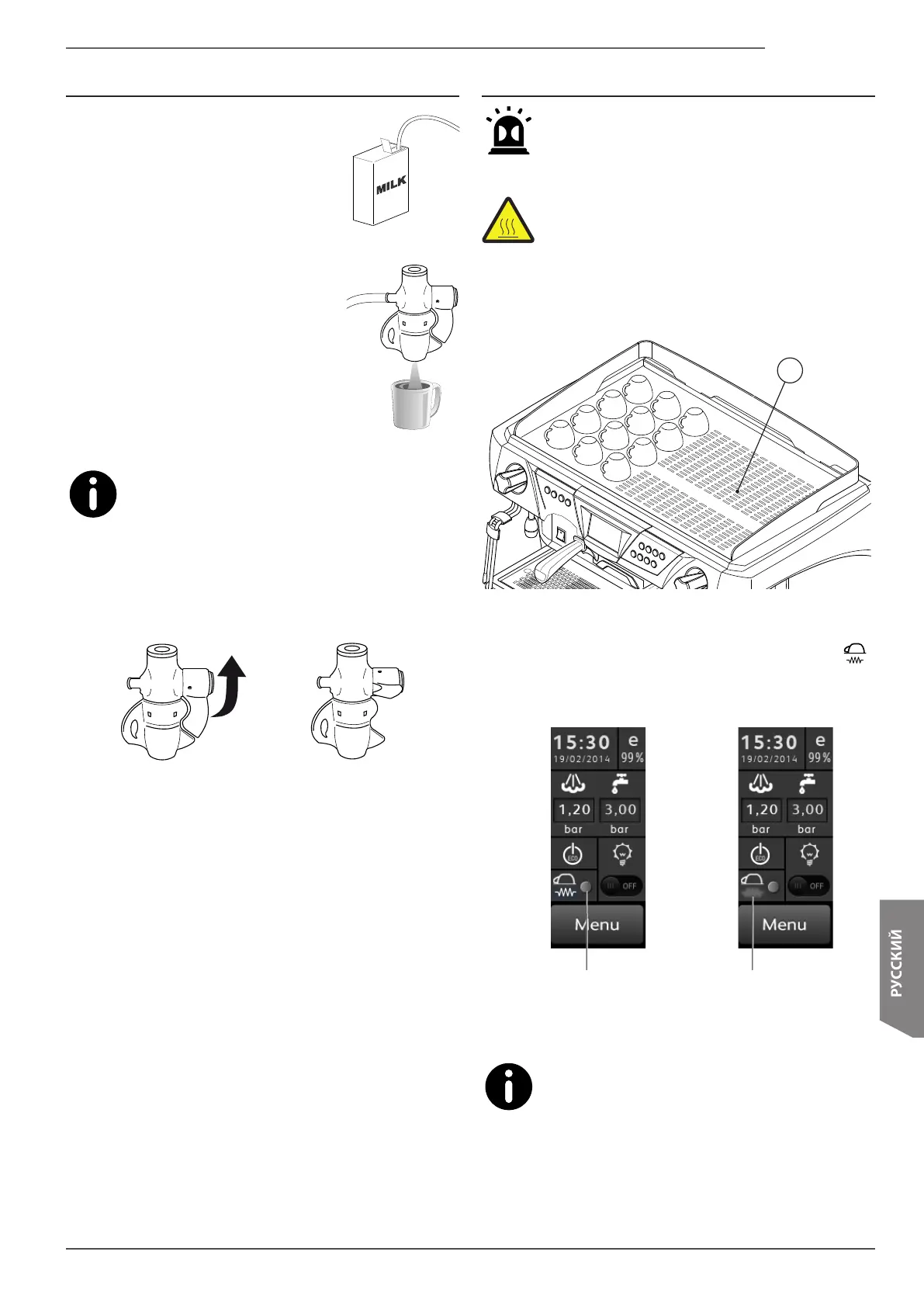 MILK

15:30
19/02/2014
e
99%
1,20
bar
3,00
bar
ECO
OFF
Menu

15:30
19/02/2014
e
99%
1,20
bar
3,00
bar
ECO
OFF
Menu

РУССКИЙ