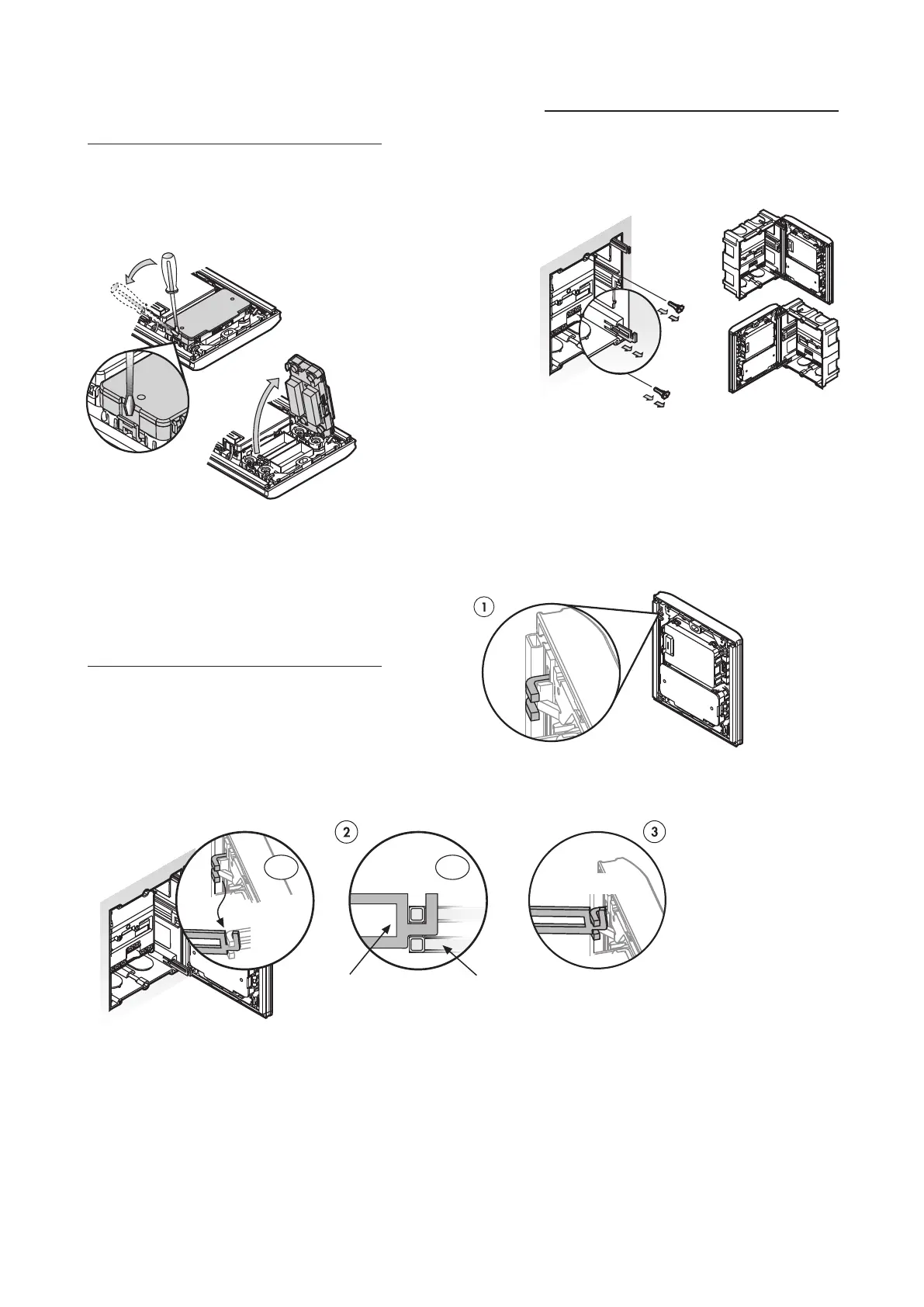 1

2

3