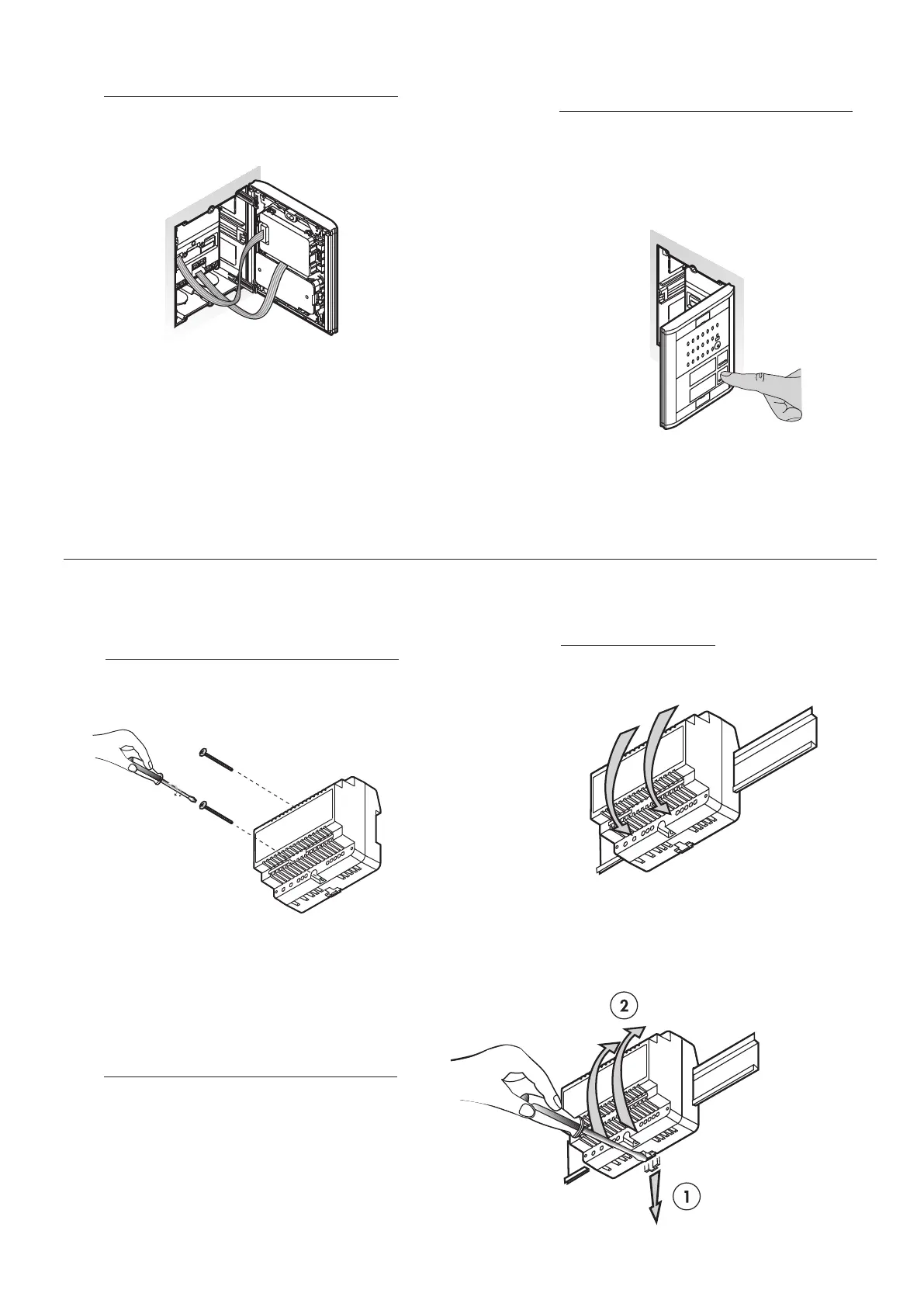 2

1