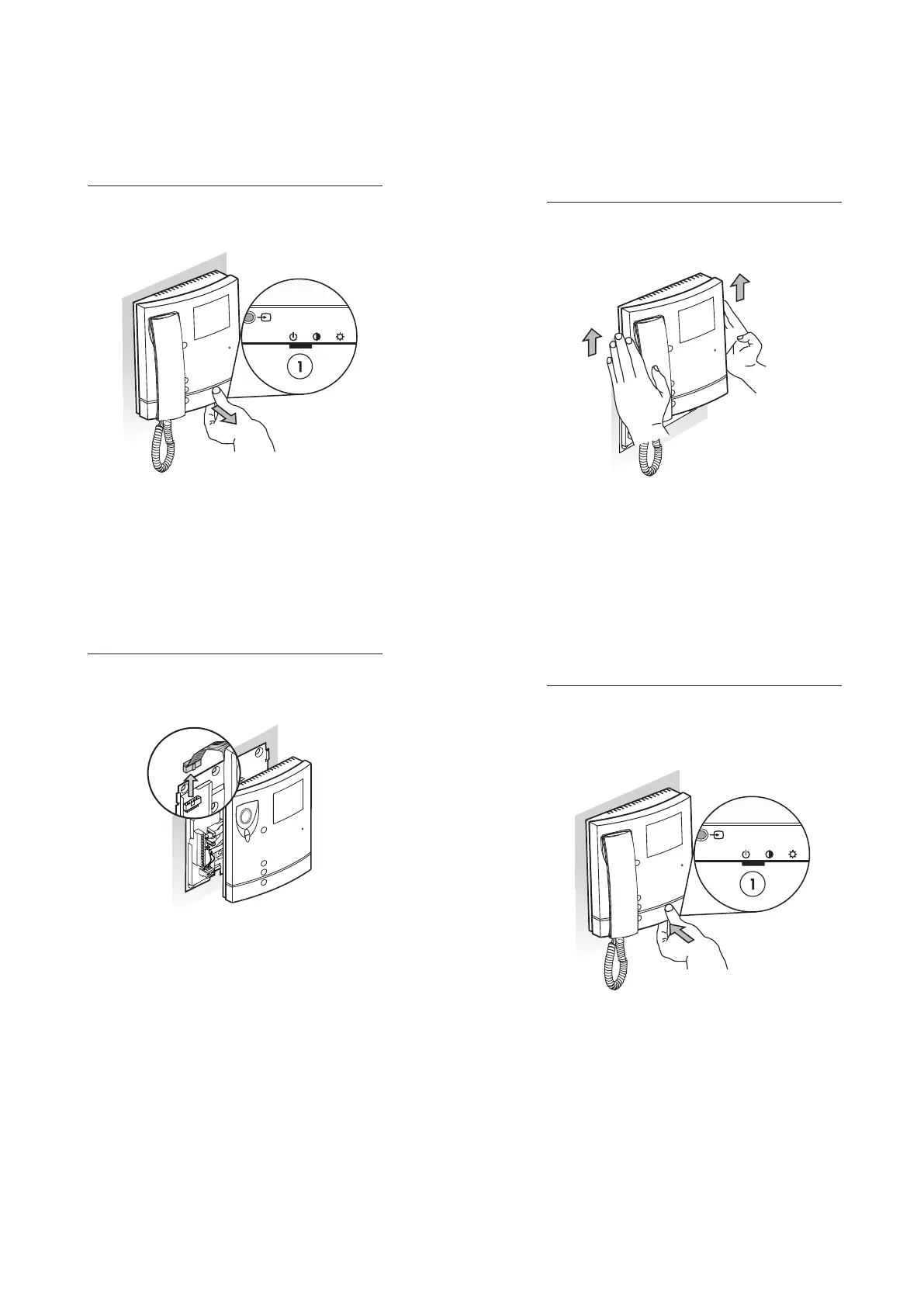 1

1