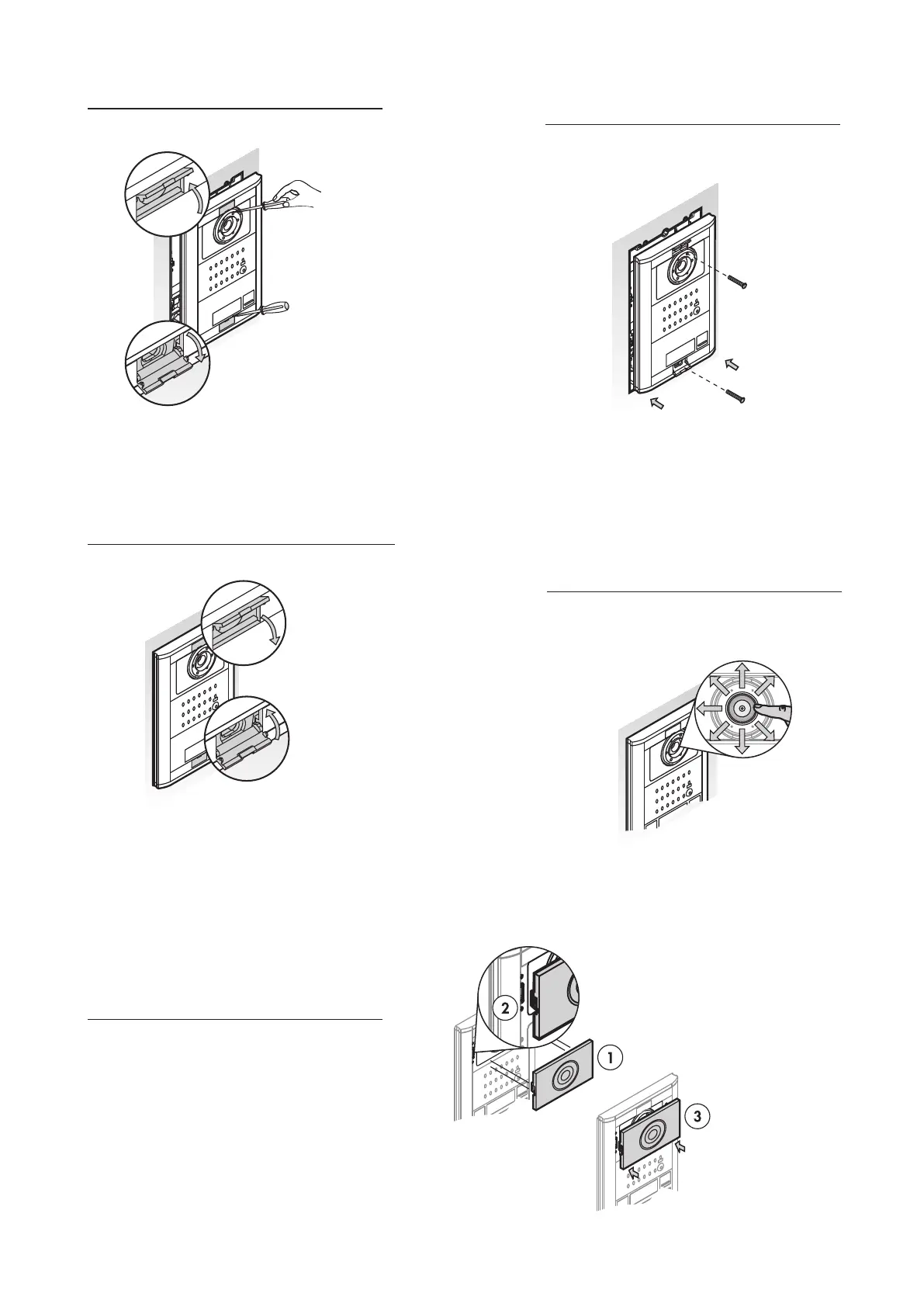 2

1

3