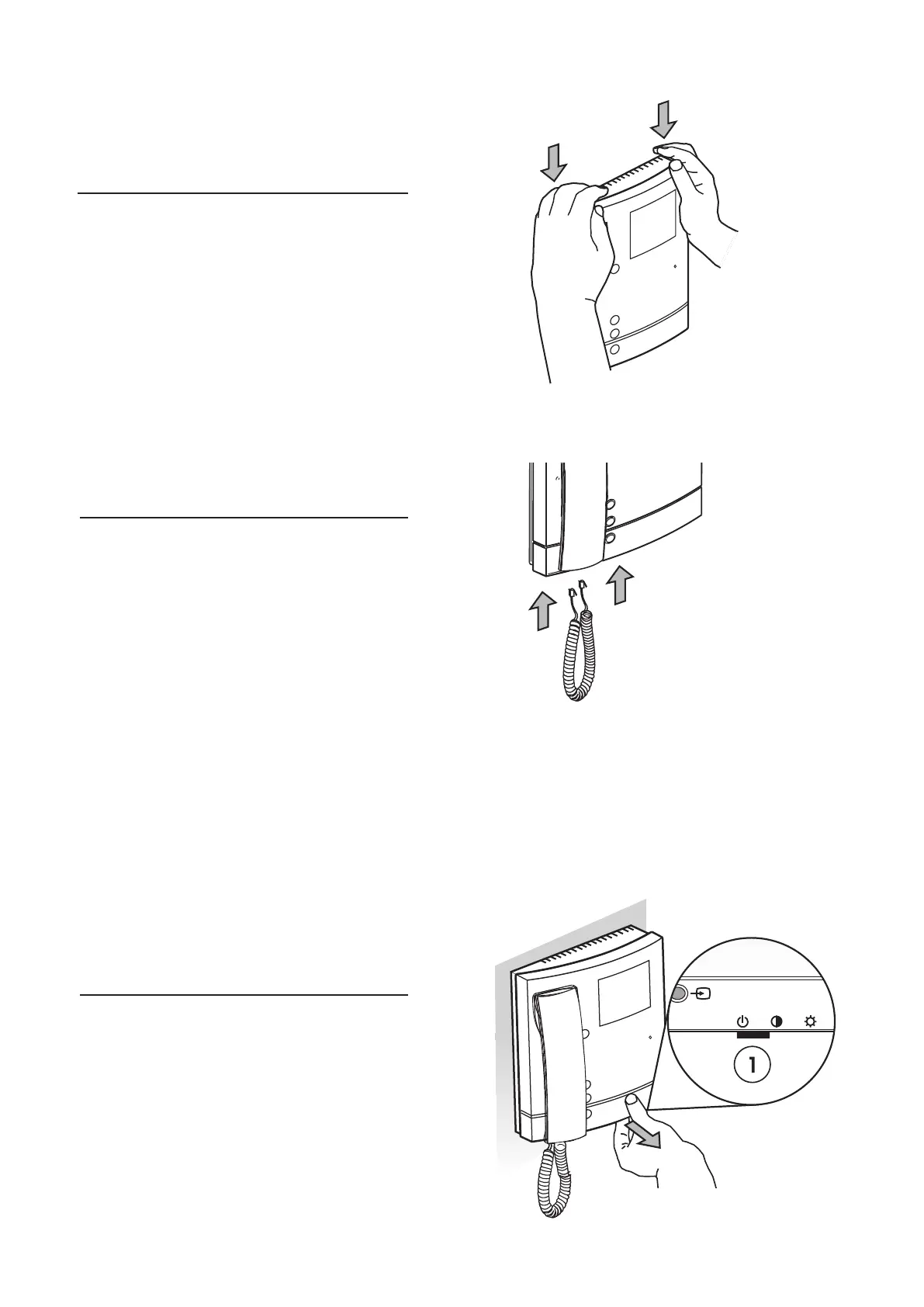 1