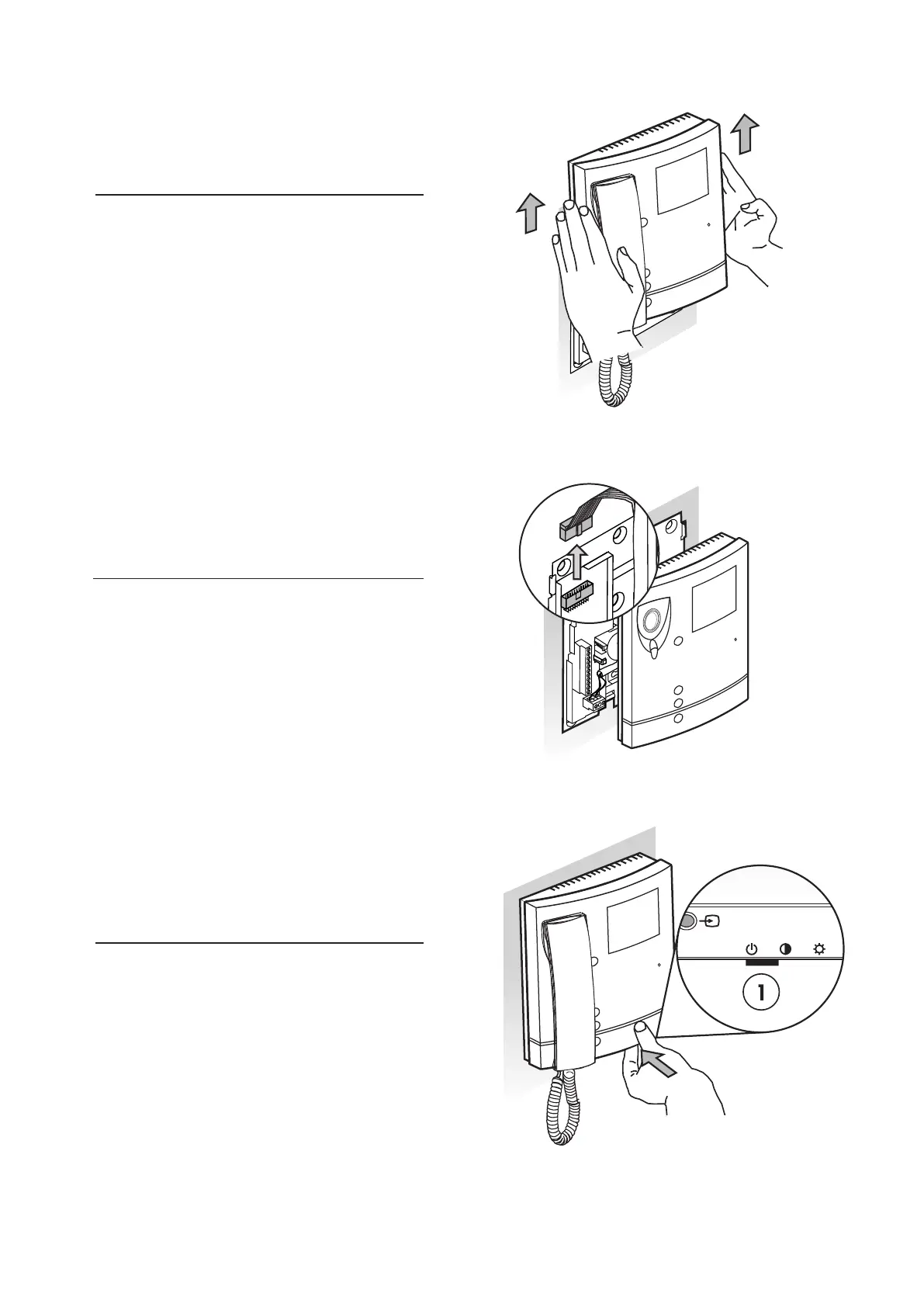 1