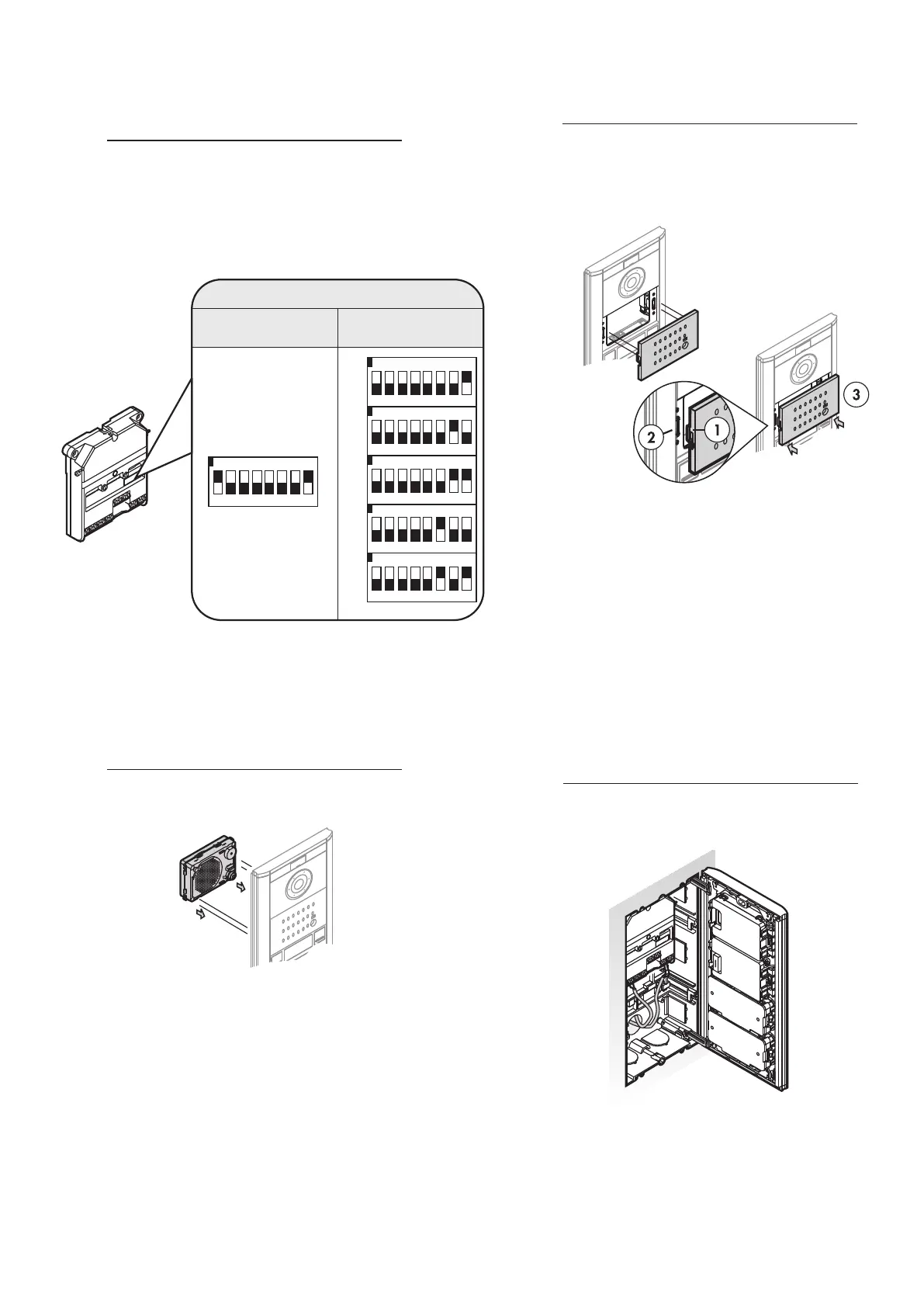 2

1

3