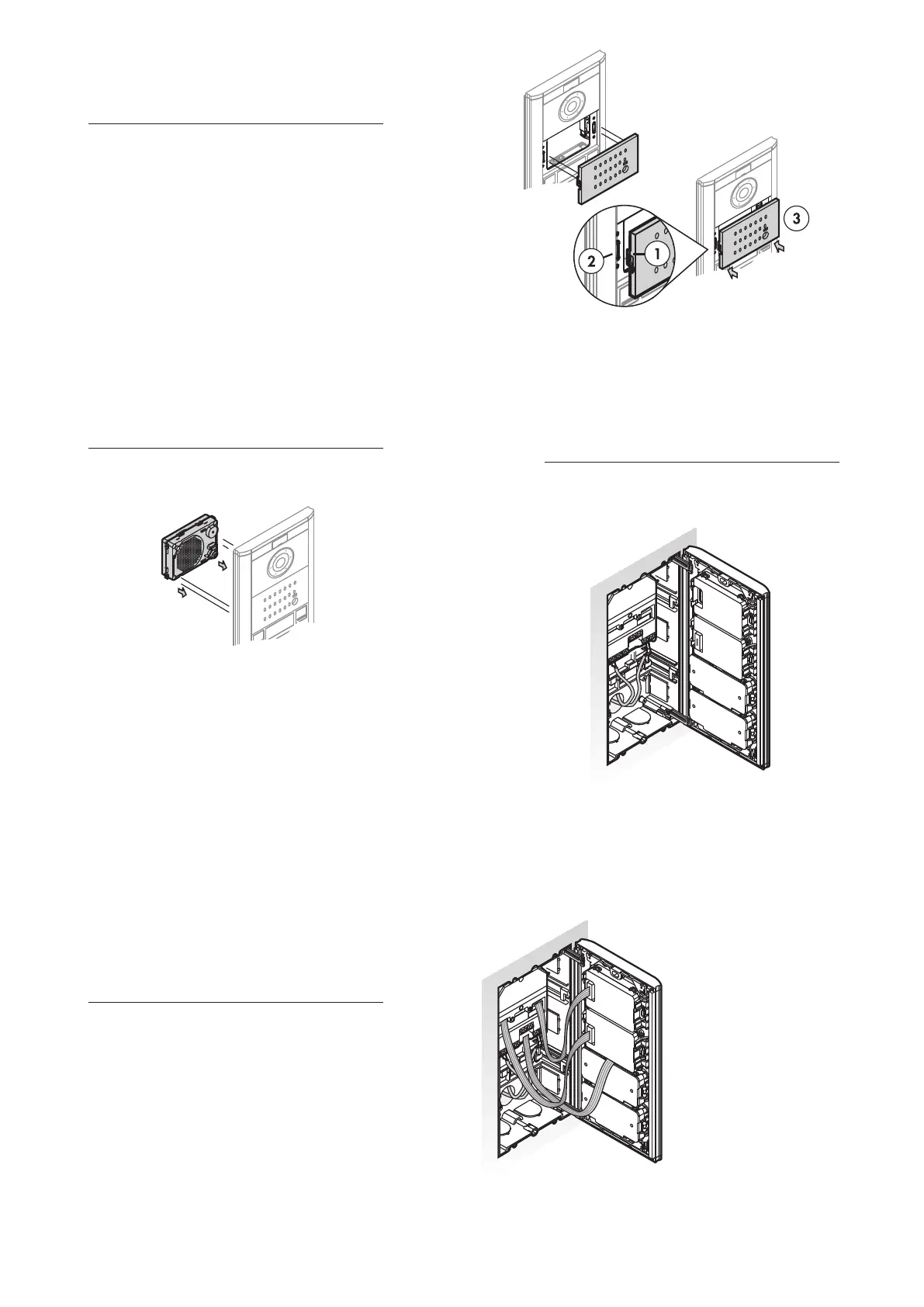 3

2

1