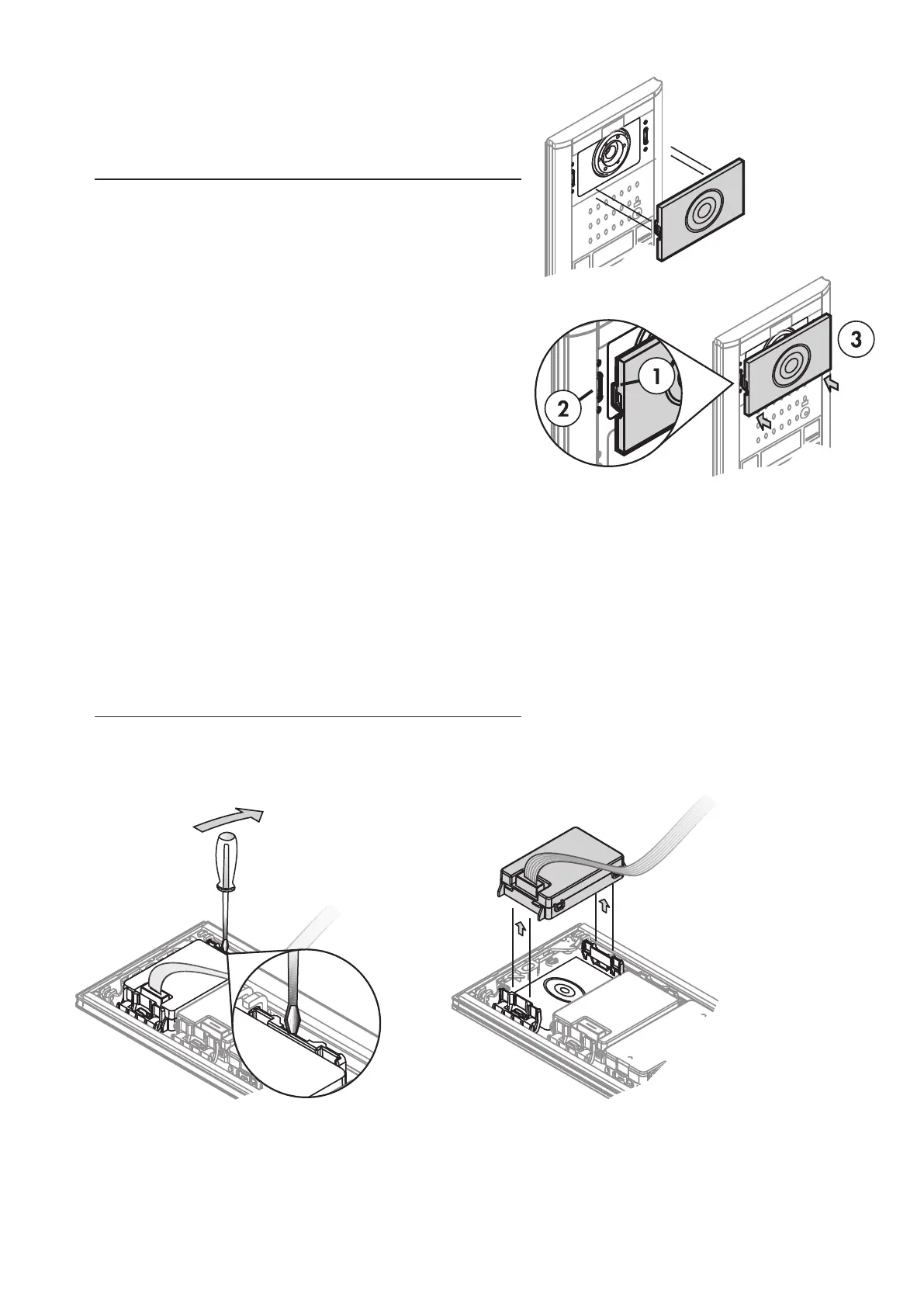 1

2

3