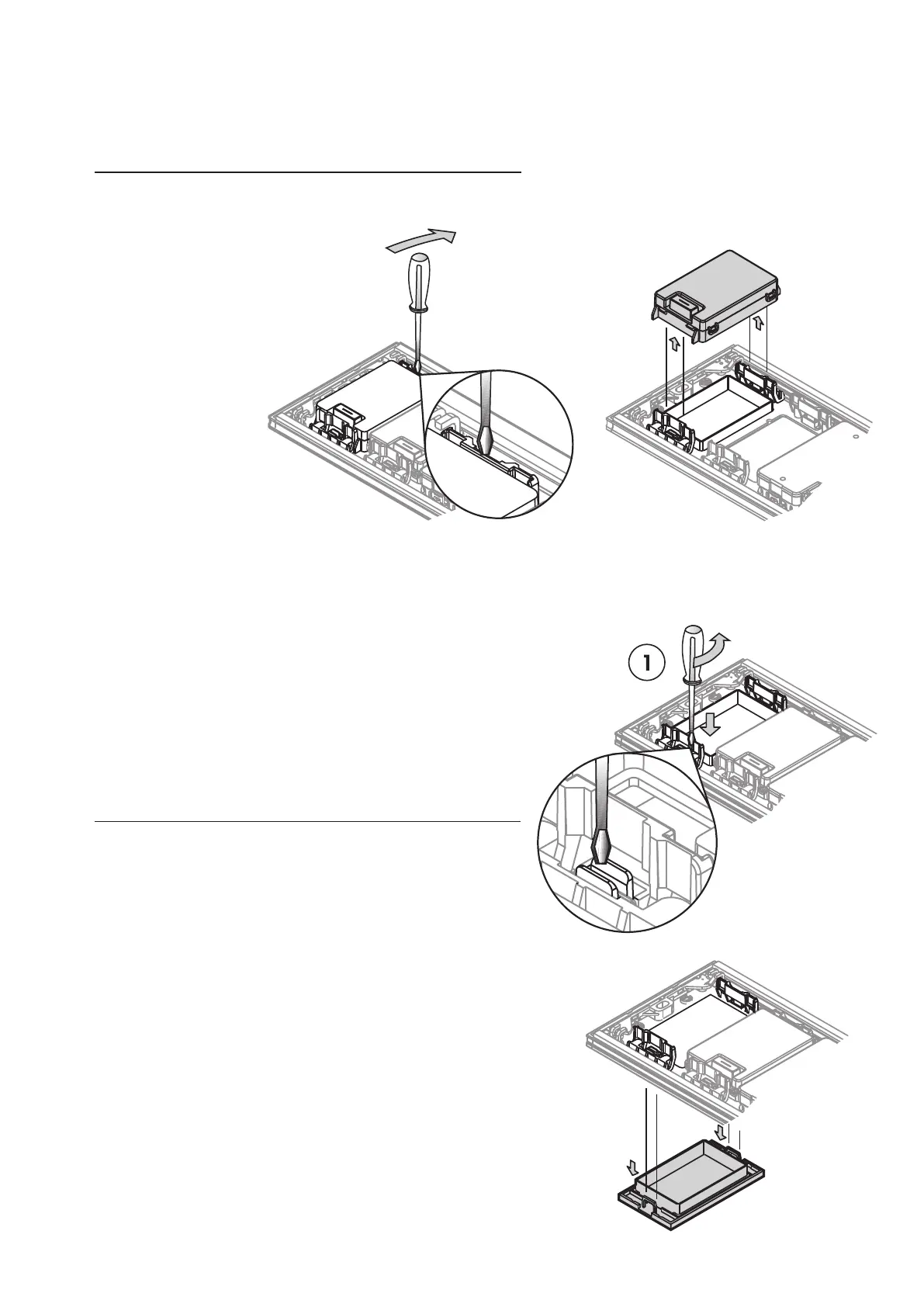 1