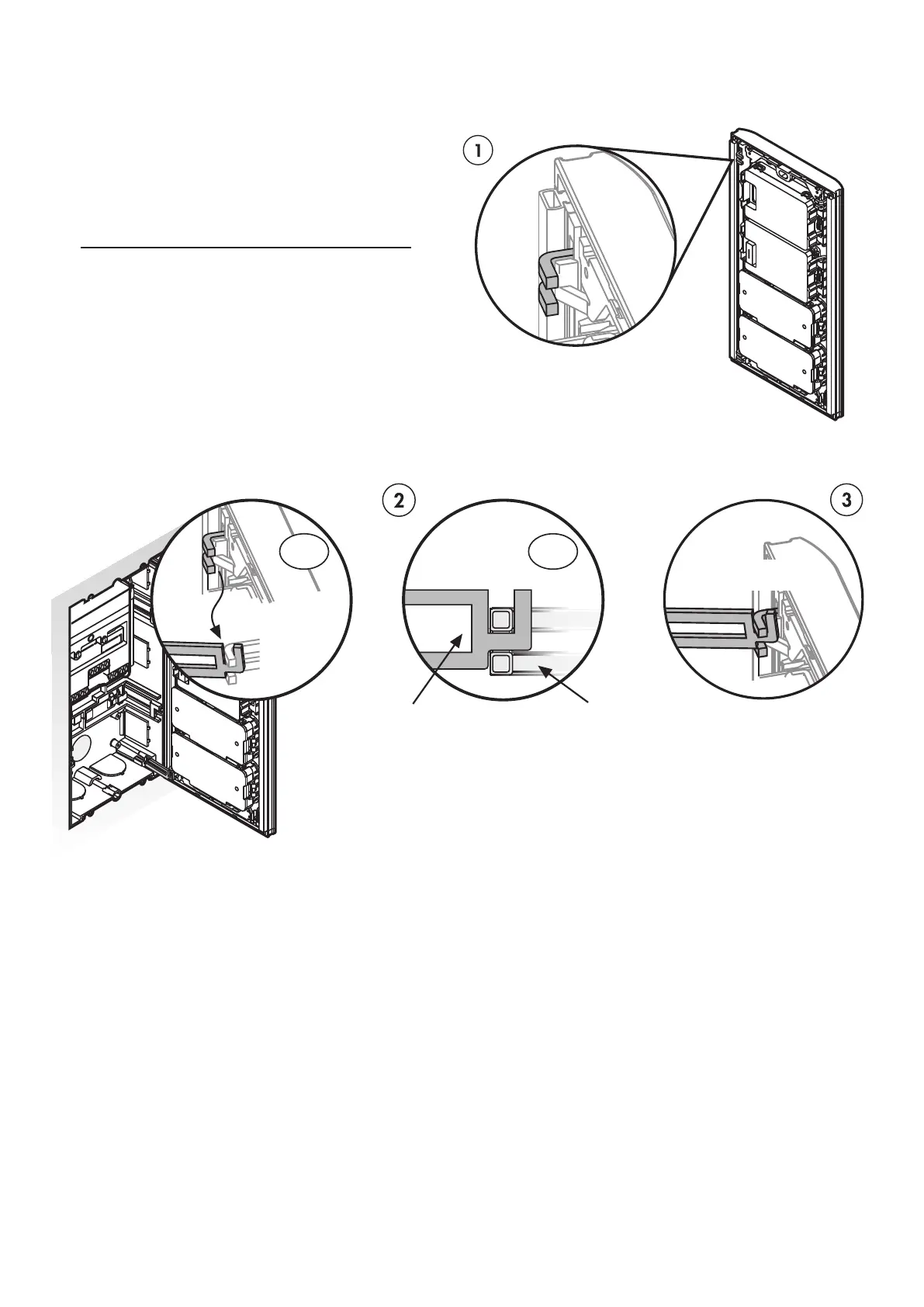 1

2

3