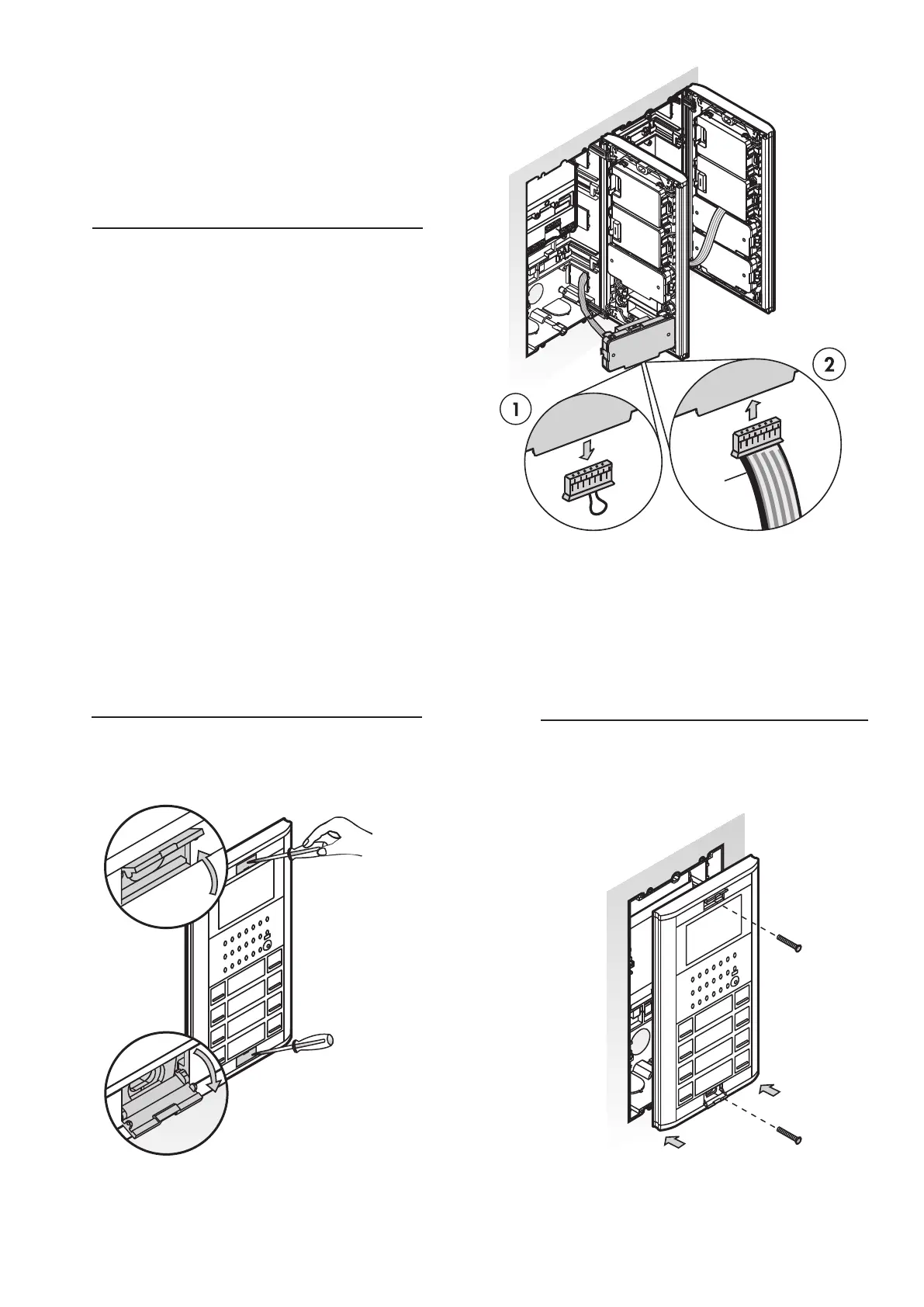 1

2