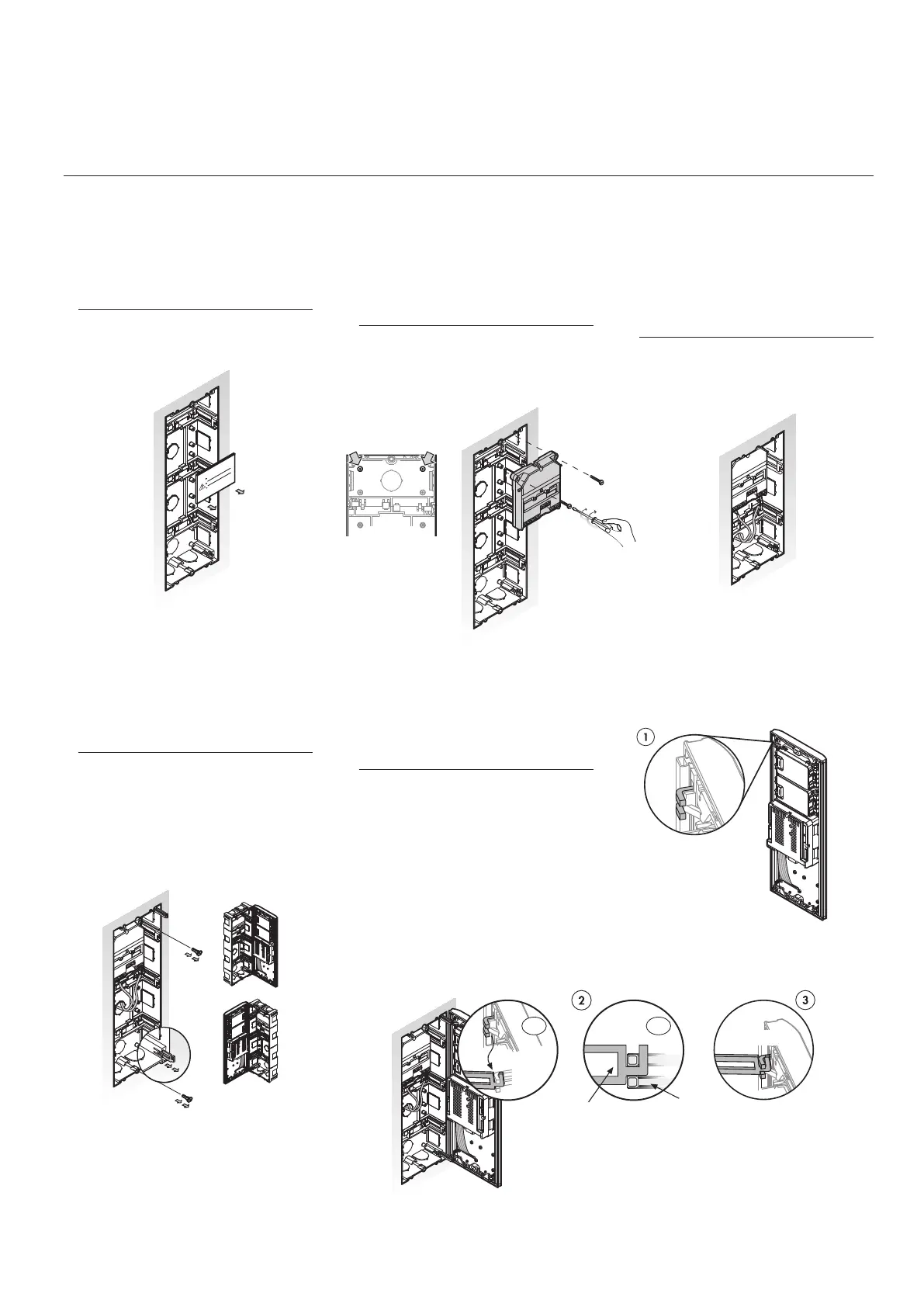 1

2

3