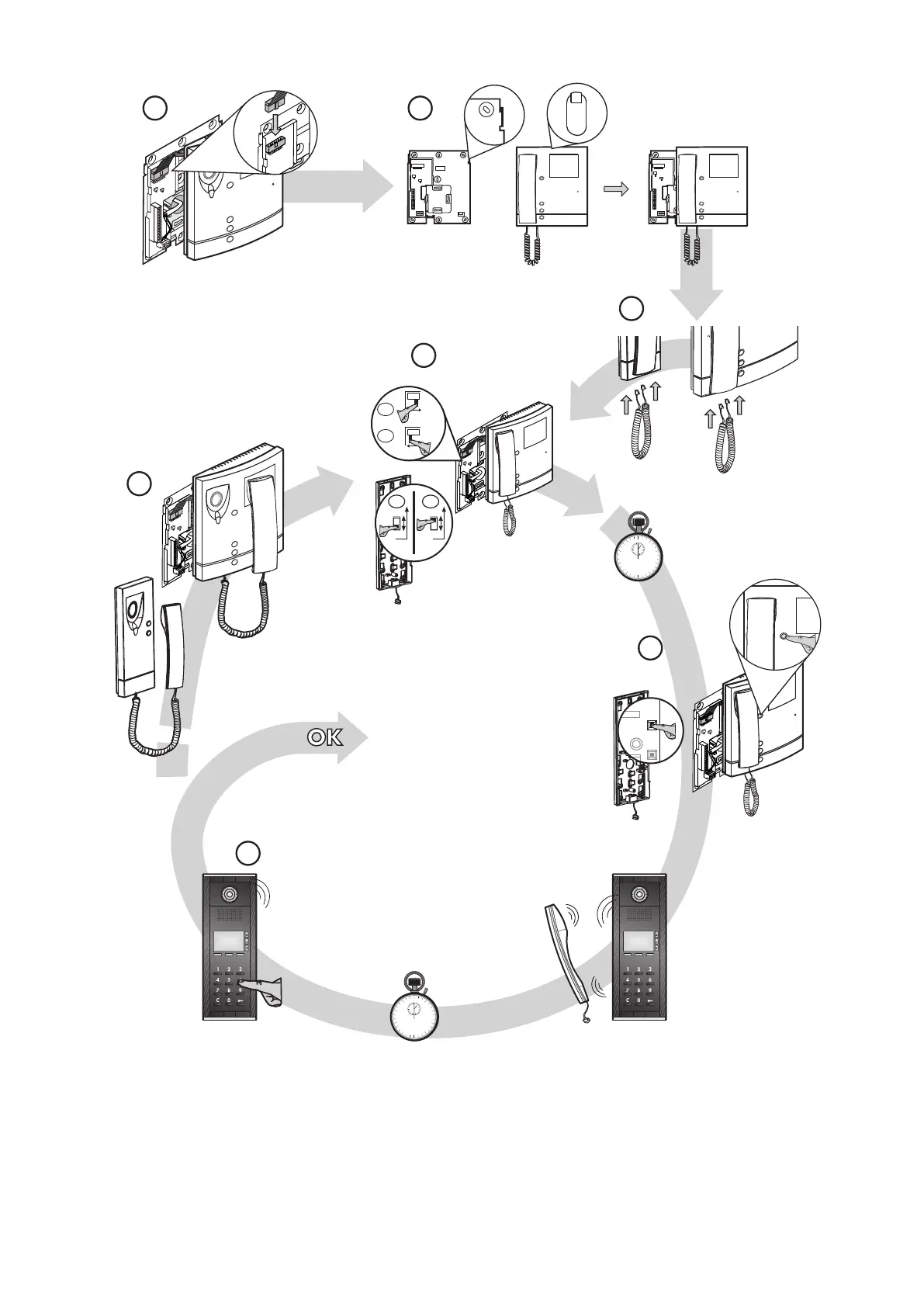 OK

1 2 3
4 5 6
7 8 9
C 0

1 2 3
4 5 6
7 8 9
C 0