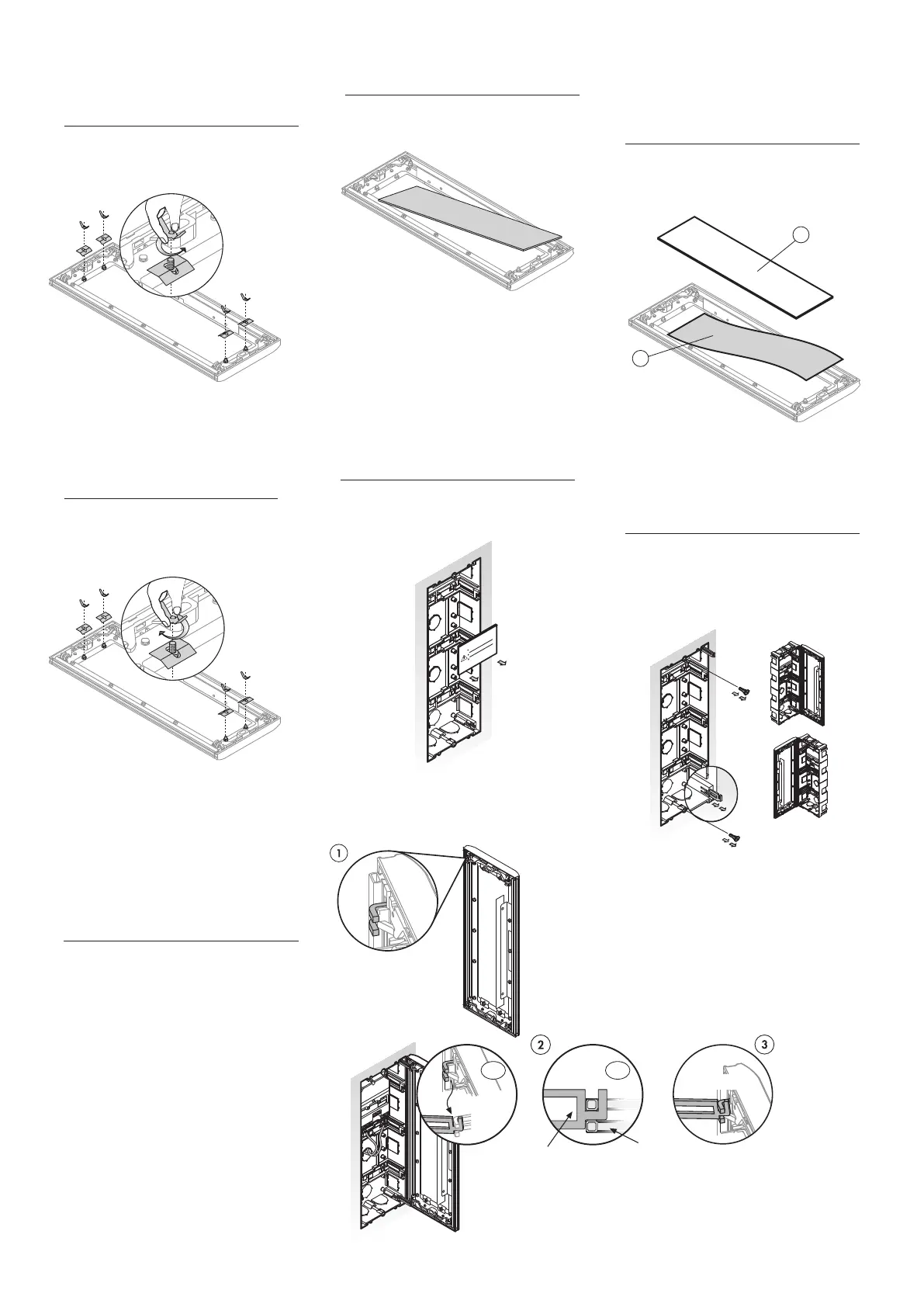 1

2

3