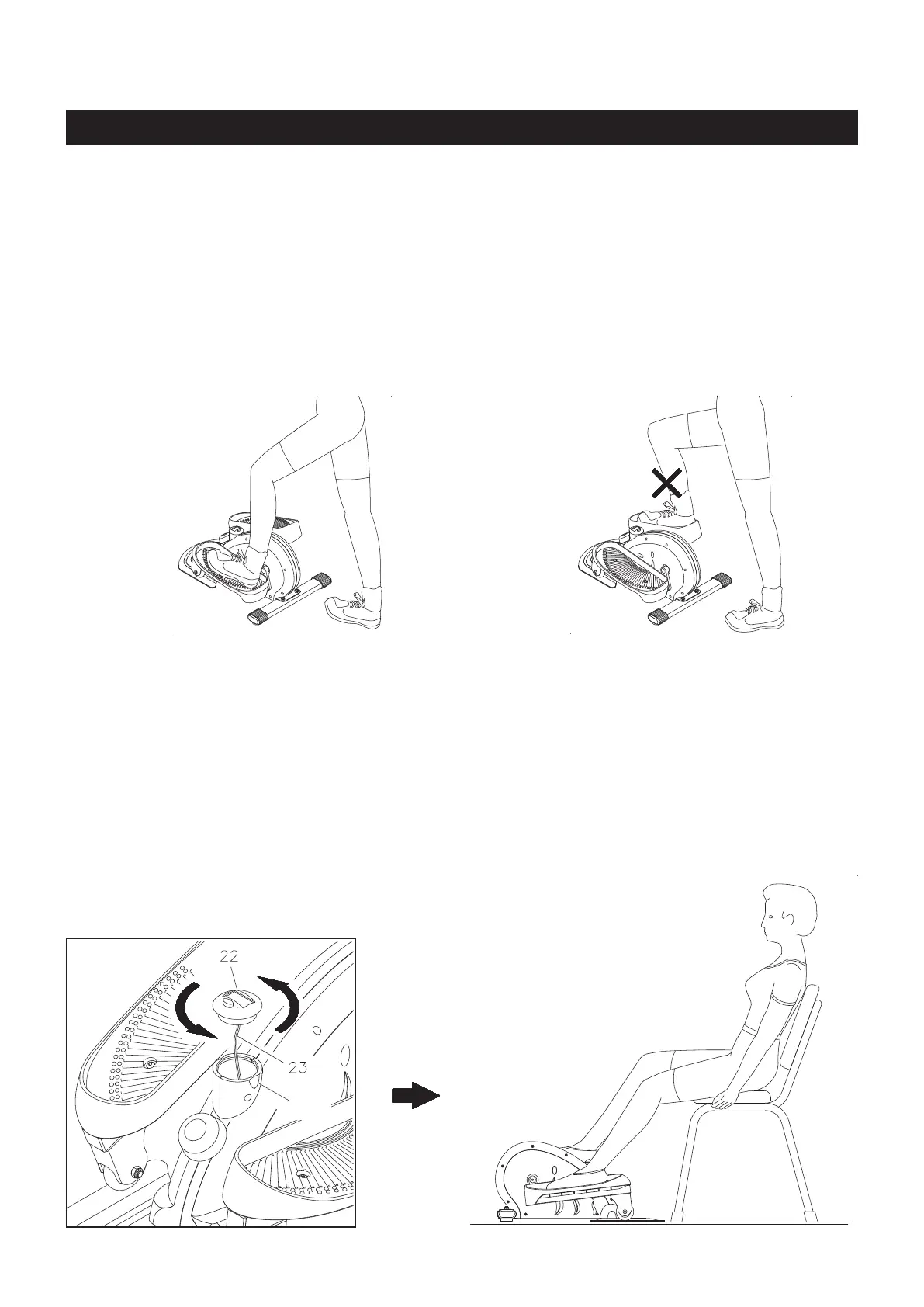 22

23