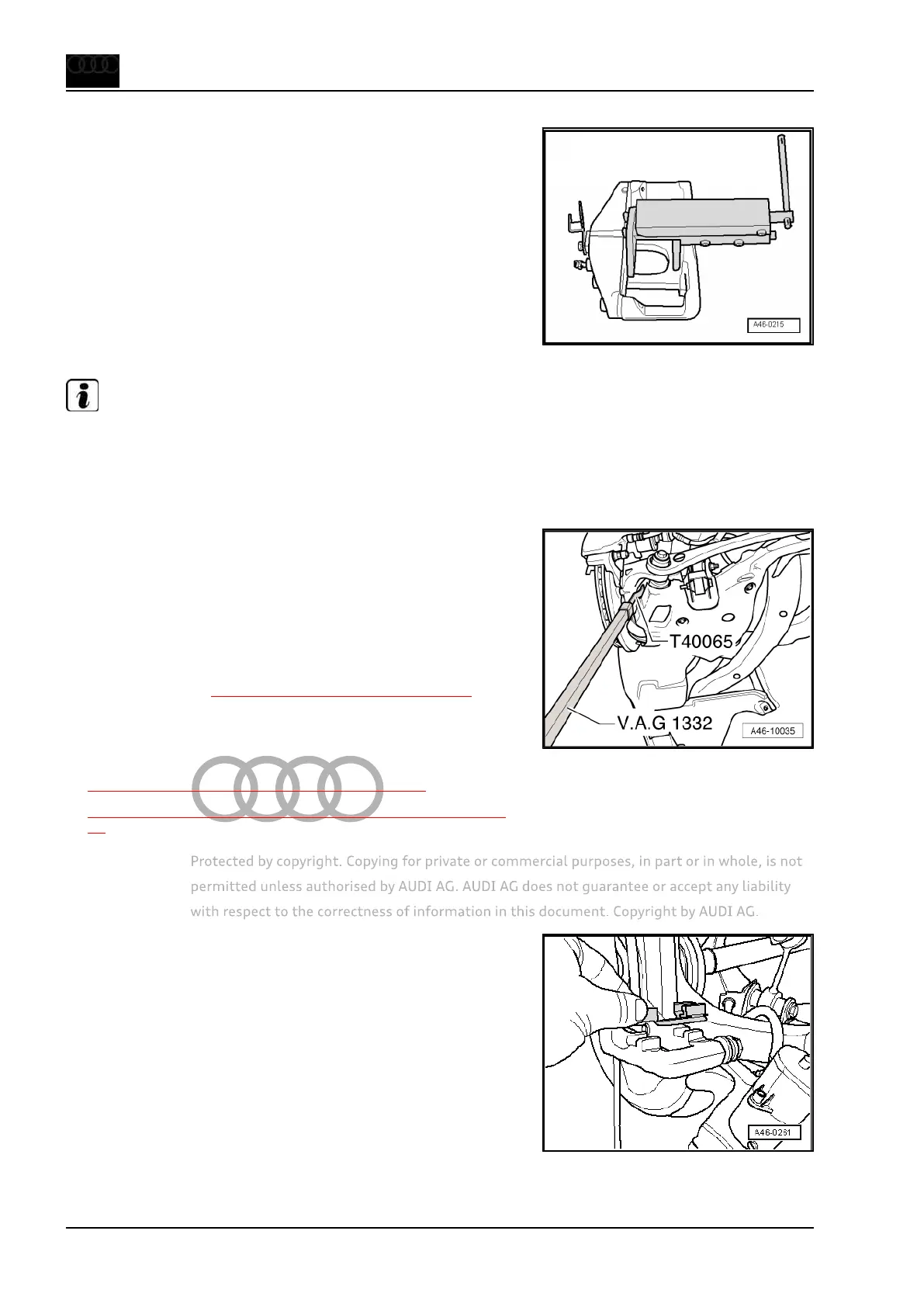 A46-0215

T40065

V.A.G 1332

A46-10035

Protected by copyright. Copying for private or commercial purposes, in part or in whole, is not permitted unless authorised by AUDI AG. AUDI AG does not guarantee or accept any liability with respect to the correctness of information in this document. Copyright by AUDI AG.

A46-0261