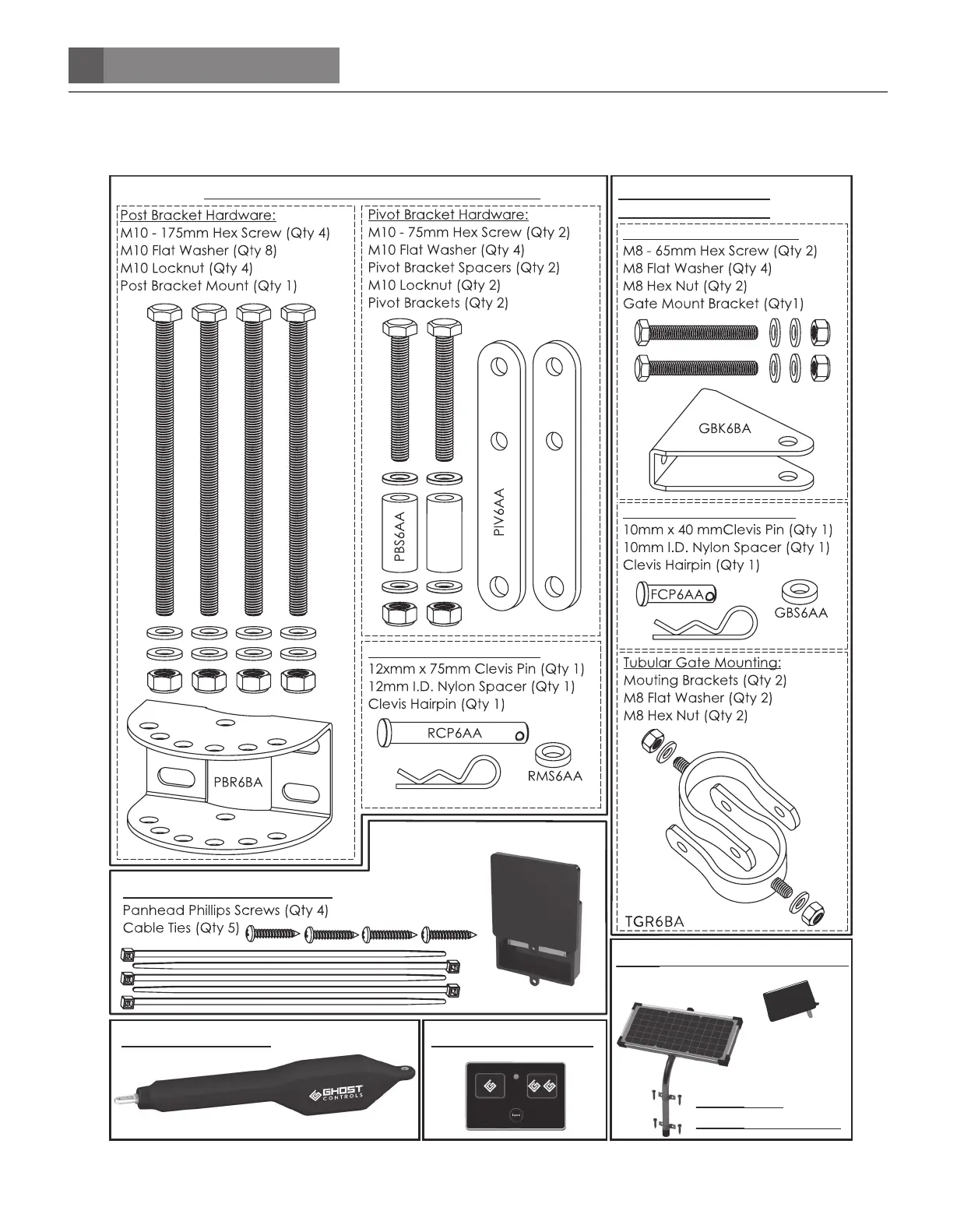 Post Bracket Hardware:
M10 - 175mm Hex Screw (Qty 4)
M10 Flat Washer (Qty 8)
M10 Locknut (Qty 4)
Post Bracket Mount (Qty 1)

PBR6BA

Pivot Bracket Hardware:
M10 - 75mm Hex Screw (Qty 2)
M10 Flat Washer (Qty 4)
Pivot Bracket Spacers (Qty 2)
M10 Locknut (Qty 2)
Pivot Brackets (Qty 2)

PBS6AA

PIV6AA

12xmm x 75mm Clevis Pin (Qty 1)
12mm I.D. Nylon Spacer (Qty 1)
Clevis Hairpin (Qty 1)

RCP6AA

RMS6AA

M8 - 65mm Hex Screw (Qty 2)
M8 Flat Washer (Qty 4)
M8 Hex Nut (Qty 2)
Gate Mount Bracket (Qty1)

GBK6BA

10mm x 40 mmClevis Pin (Qty 1)
10mm I.D. Nylon Spacer (Qty 1)
Clevis Hairpin (Qty 1)

FCP6AA

GBS6AA

Tubular Gate Mounting:
Mouting Brackets (Qty 2)
M8 Flat Washer (Qty 2)
M8 Hex Nut (Qty 2)

TGR6BA

Panhead Phillips Screws (Qty 4)
Cable Ties (Qty 5)

GHOST CONTROLS