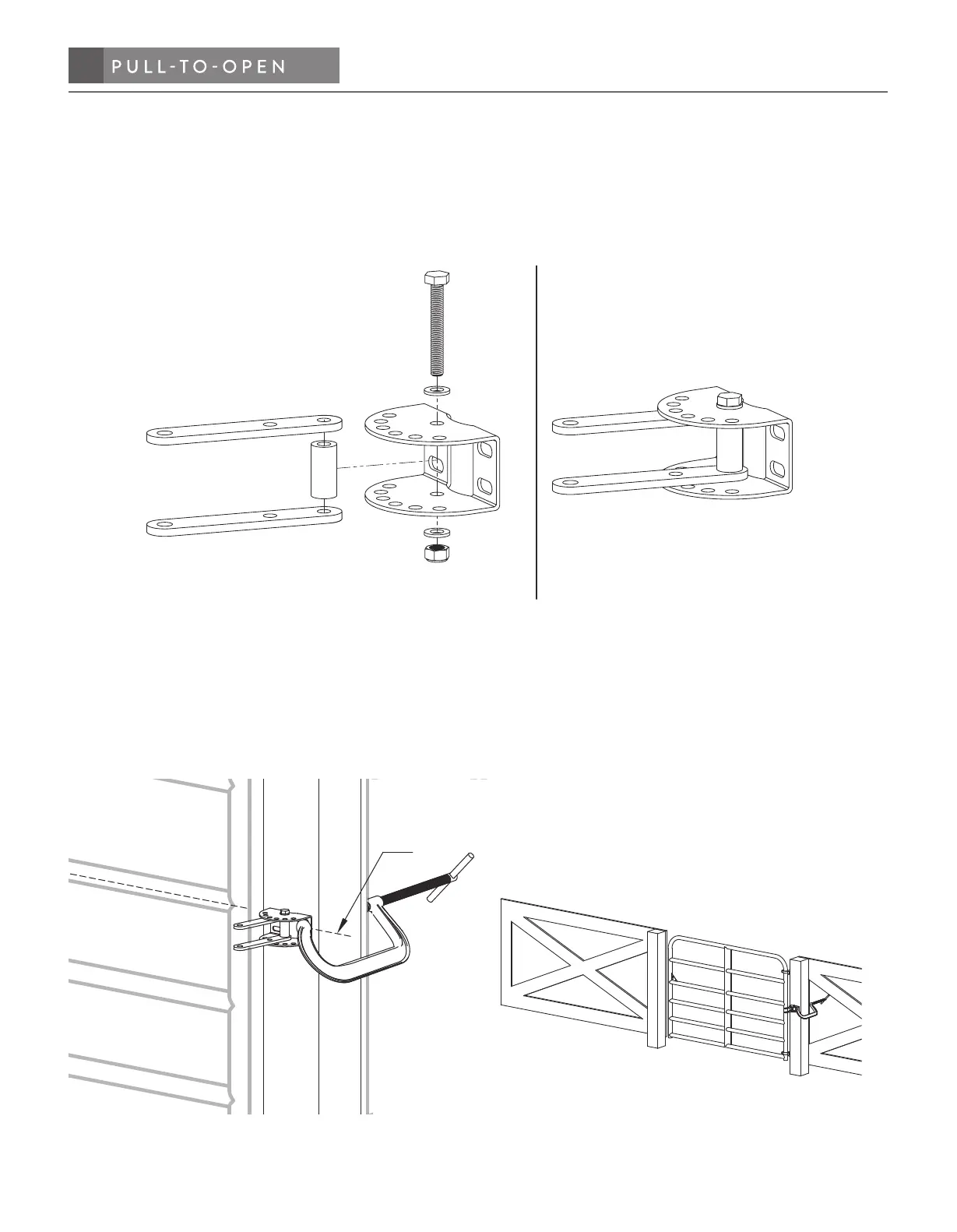 PULL-TO-OPEN