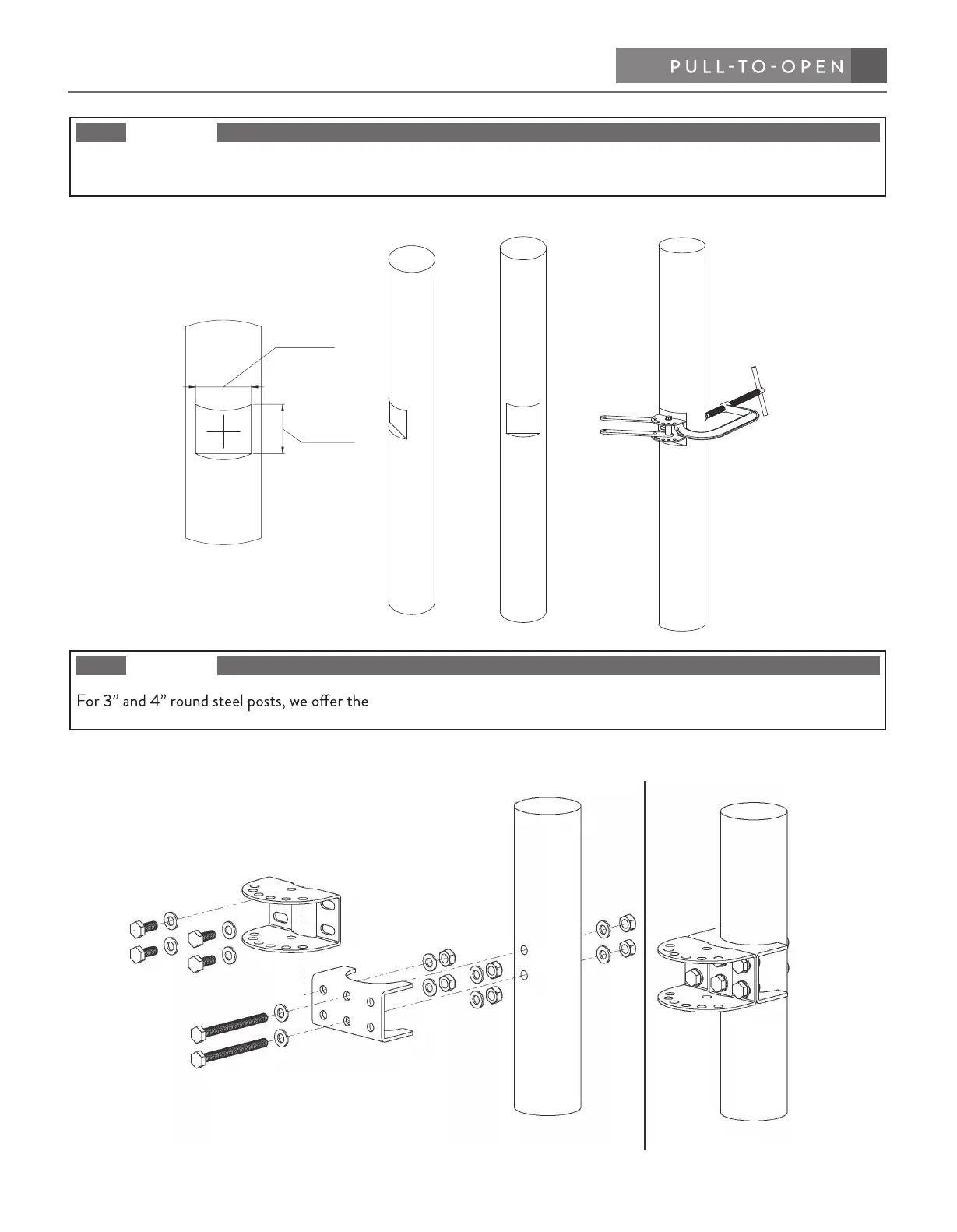 PULL-TO-OPEN

For 3” and 4” round steel posts, we offer the