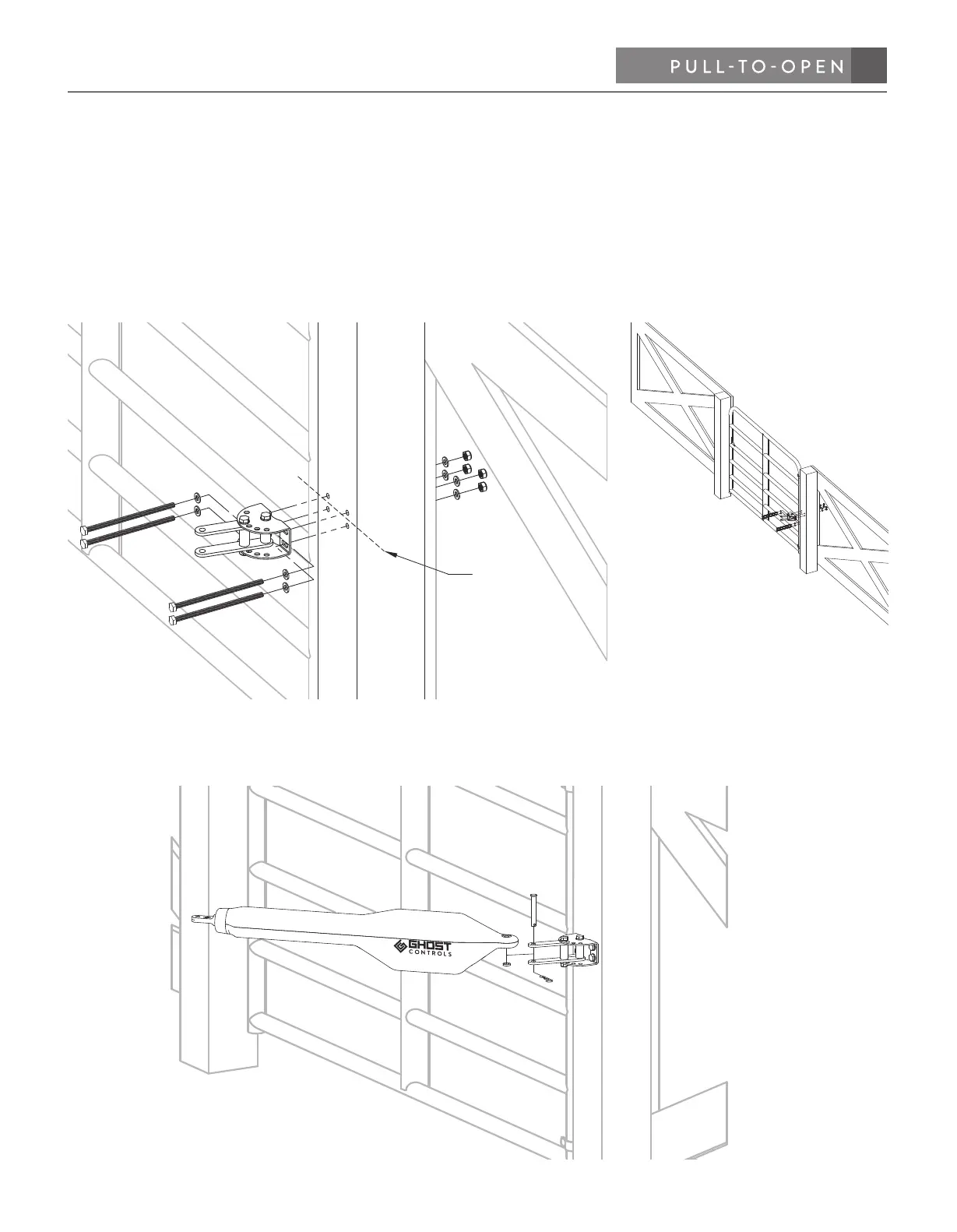 PULL-TO-OPEN

GHOST CONTROLS