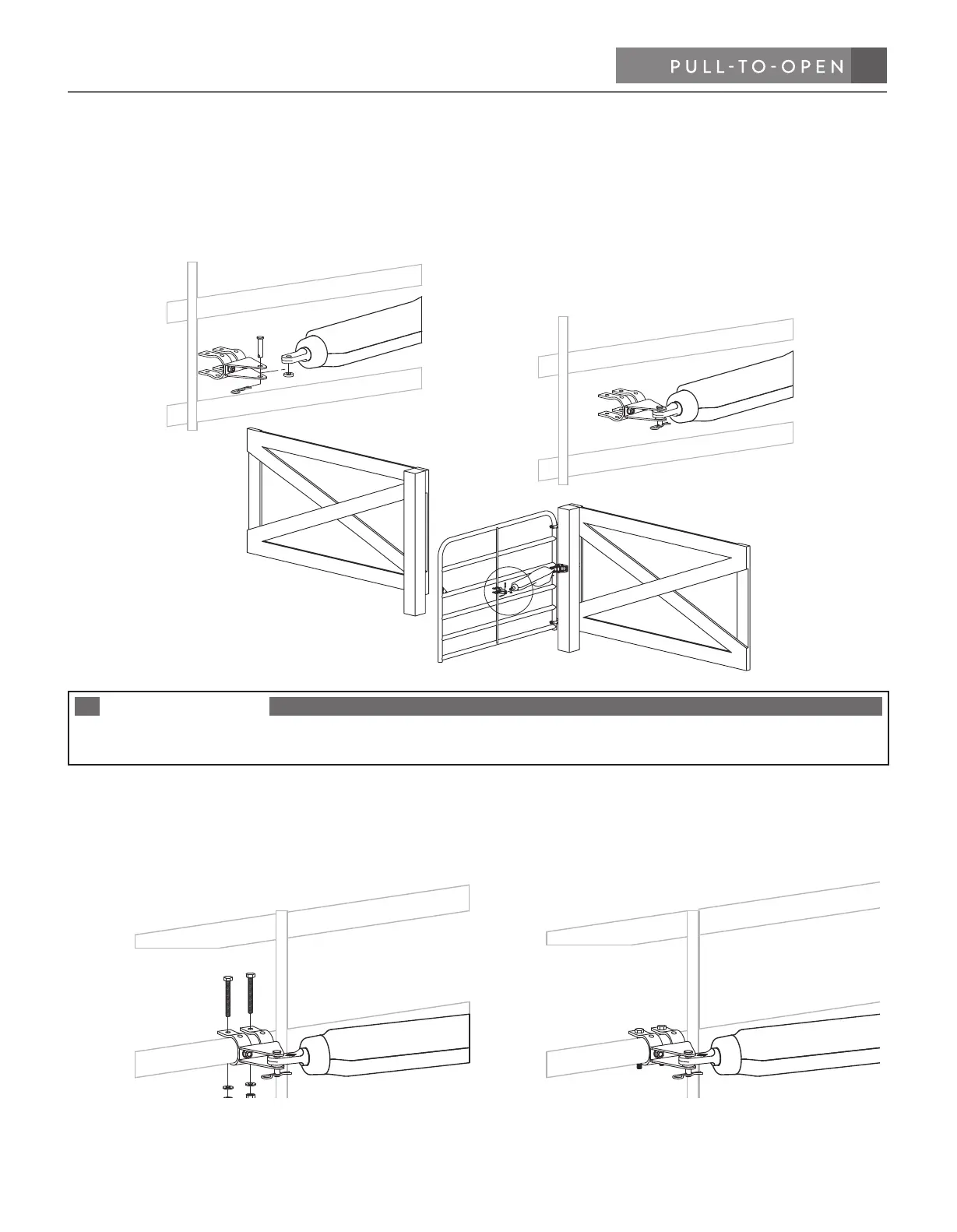 PULL-TO-OPEN