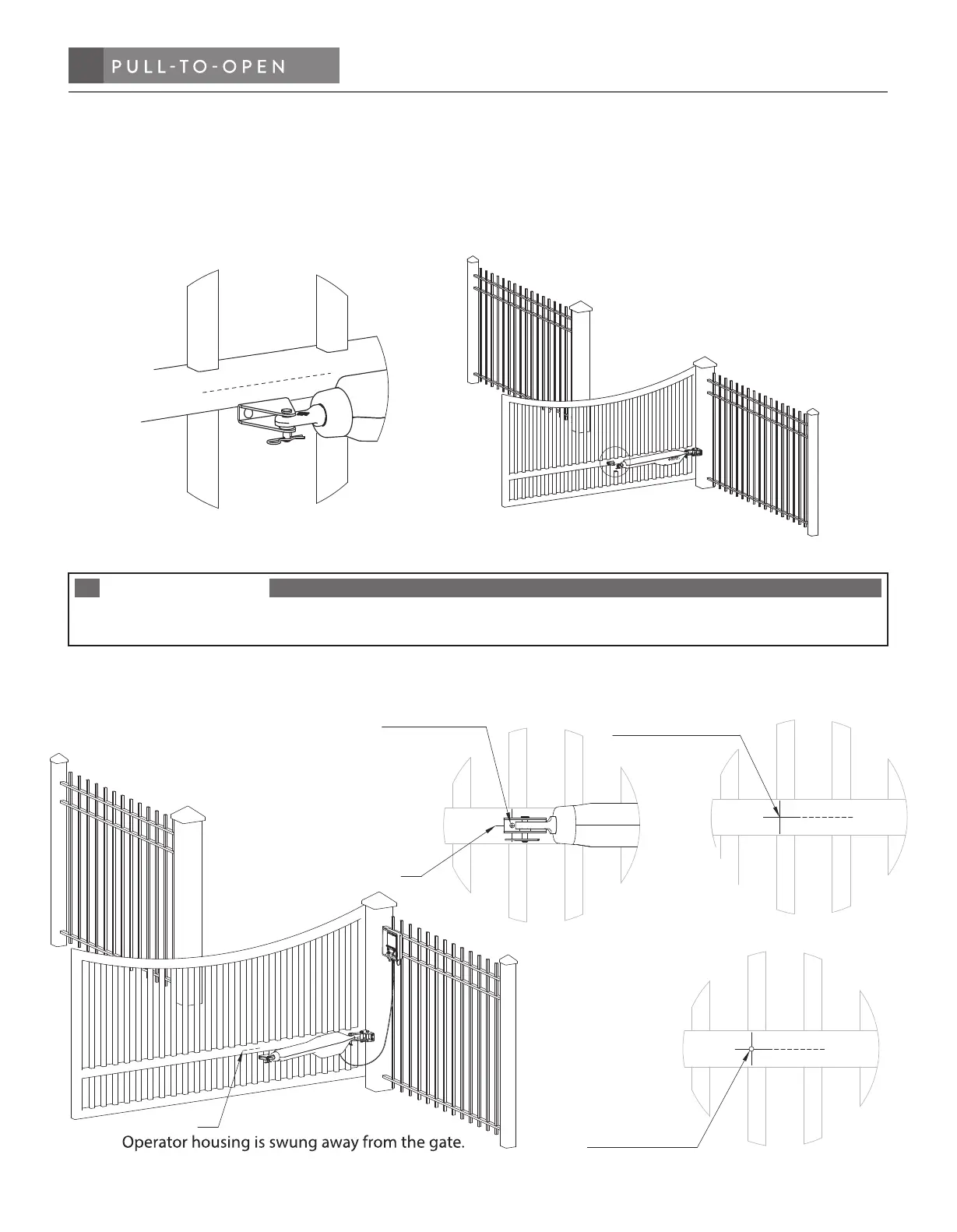 PULL-TO-OPEN

Operator housing is swung away from the gate.