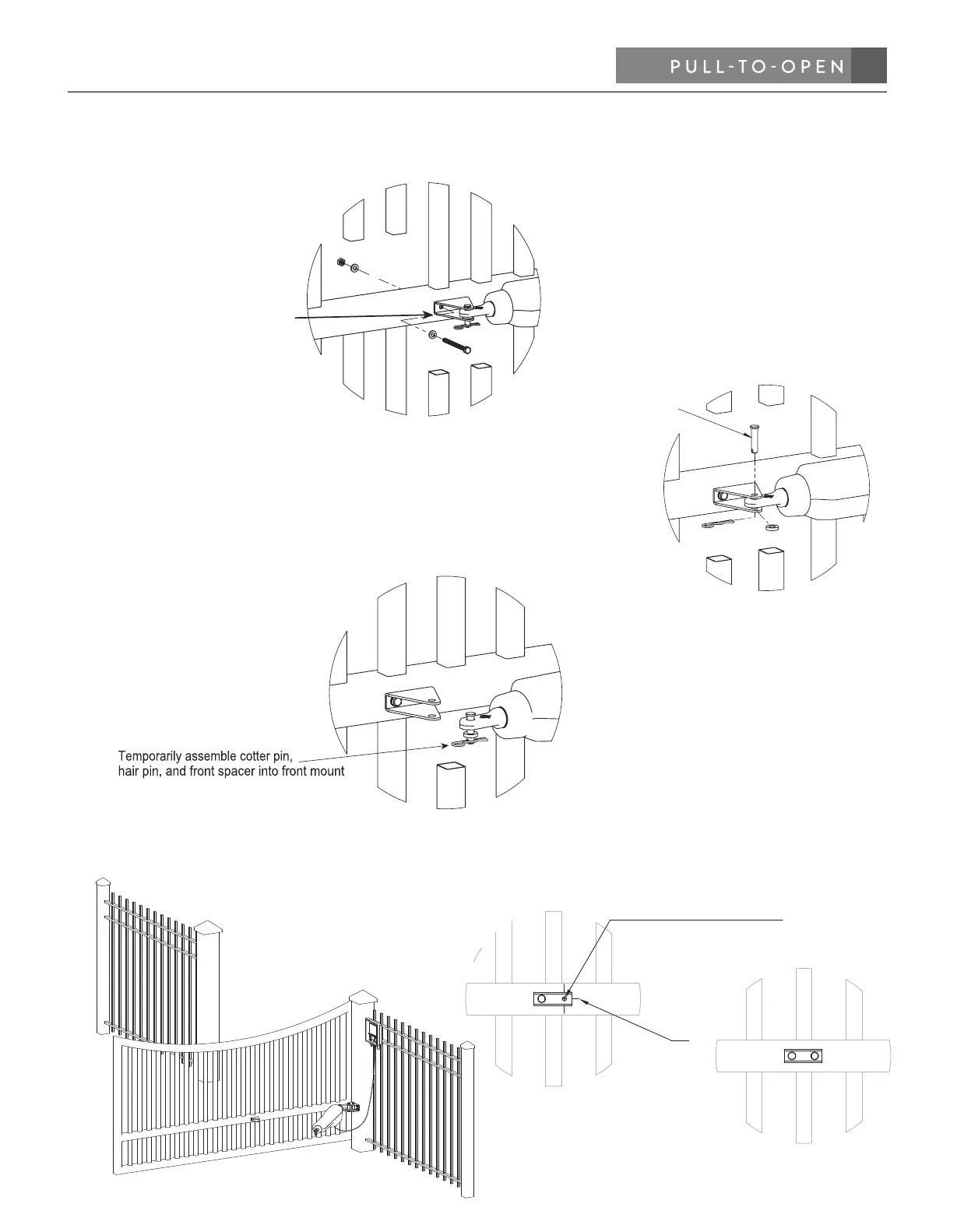 PULL-TO-OPEN

Temporarily assemble cotter pin, hair pin, and front spacer into front mount