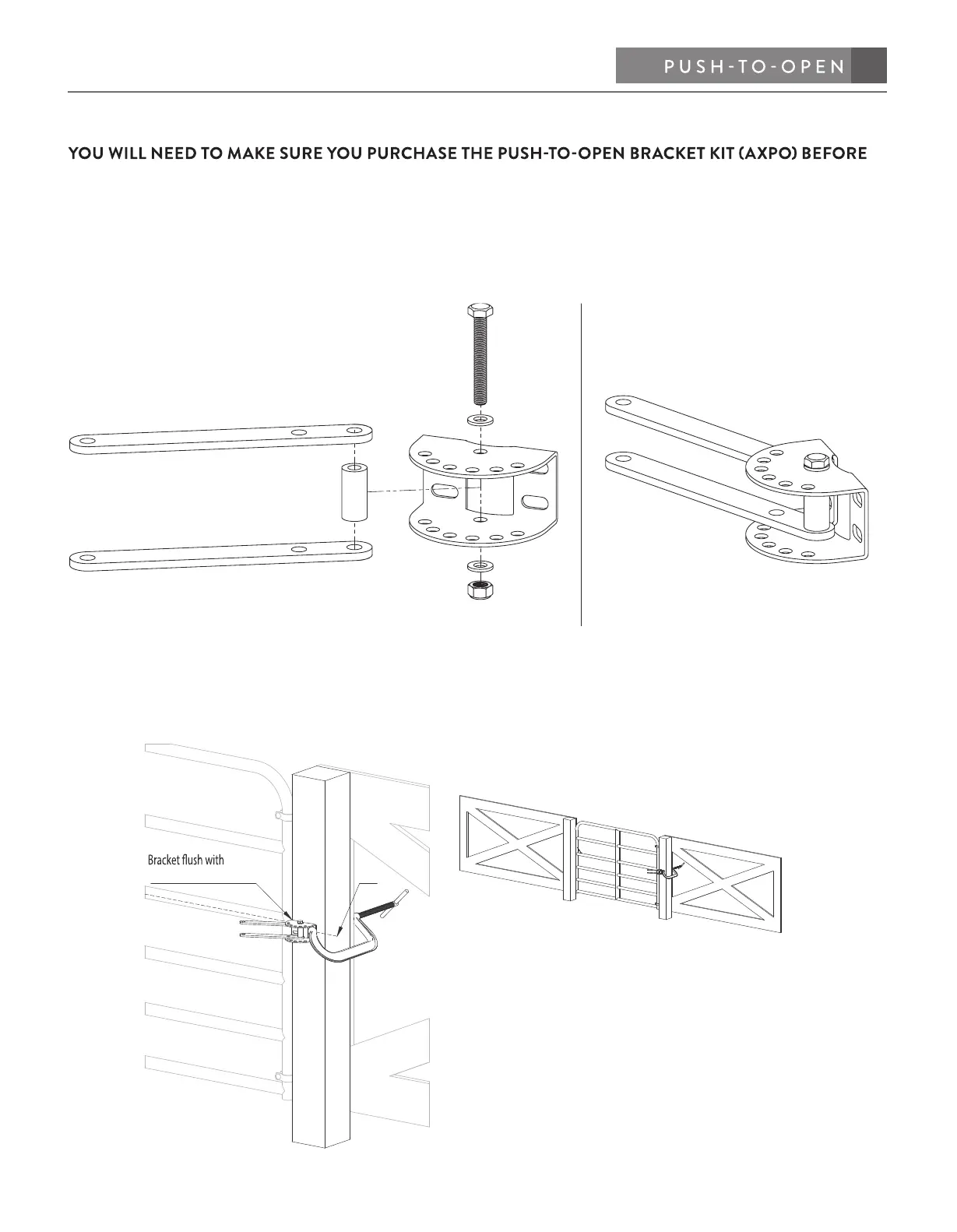 PUSH-TO-OPEN

YOU WILL NEED TO MAKE SURE YOU PURCHASE THE PUSH-TO-OPEN BRACKET KIT (AXPO) BEFORE

Bracket flush with